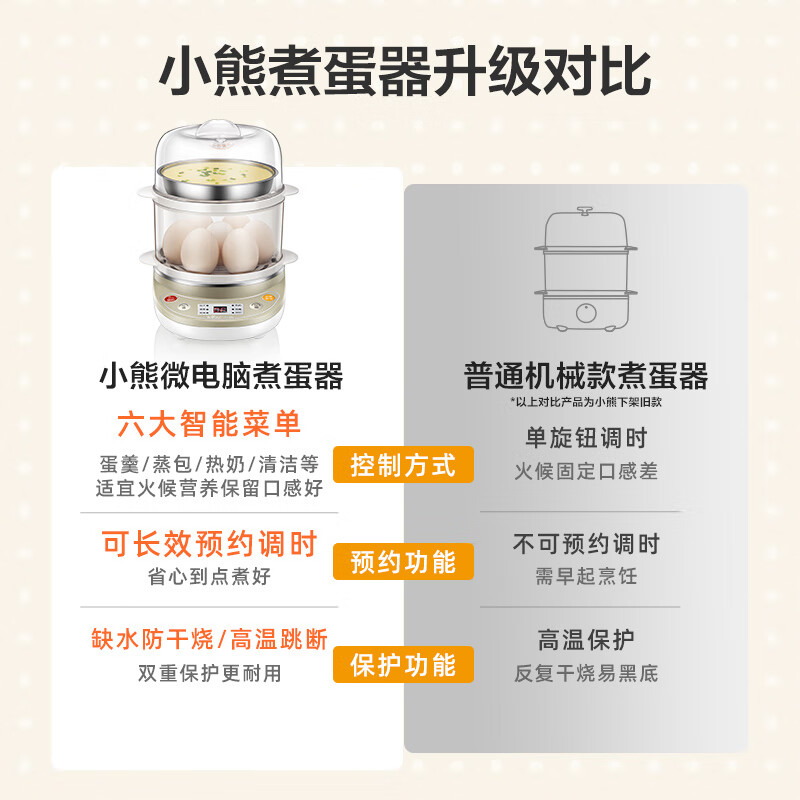 小熊煮蛋器升级对比

小熊微电脑煮蛋器

六大智能菜单
蛋羹/蒸包/热奶/清洁等
适宜火候营养保留口感好

可长效预约调时
省心到点煮好

缺水防干烧/高温跳断
双重保护更耐用

控制方式

预约功能

保护功能

普通机械款煮蛋器
*以上对比产品为小熊下架旧款

单旋钮调时
火候固定口感差

不可预约调时
需早起烹饪

高温保护
反复干烧易黑底