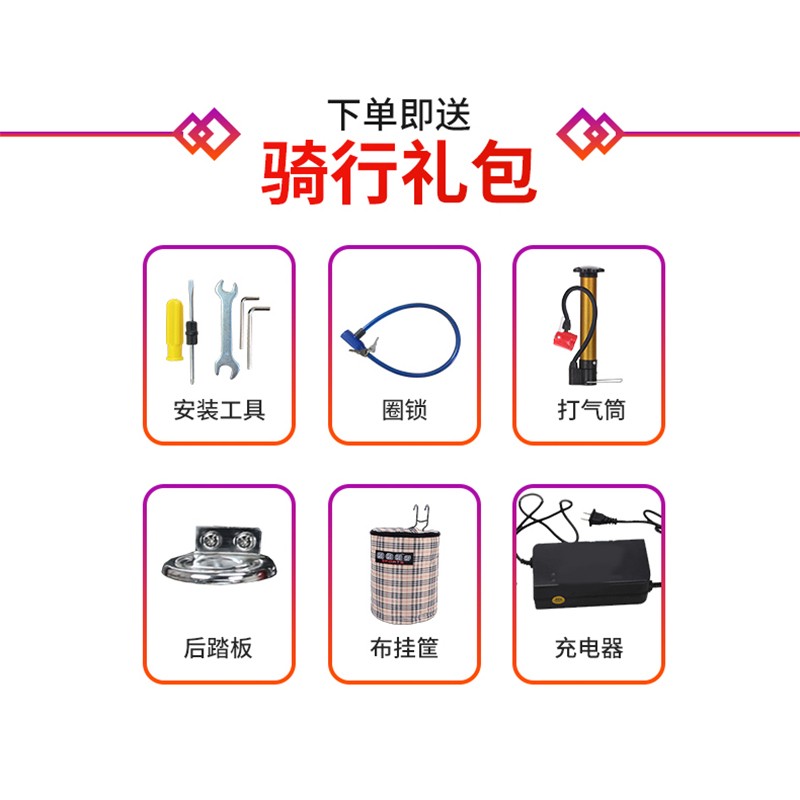 下单即送
骑行礼包

安装工具

圈锁

打气筒

后踏板

布挂筐

充电器