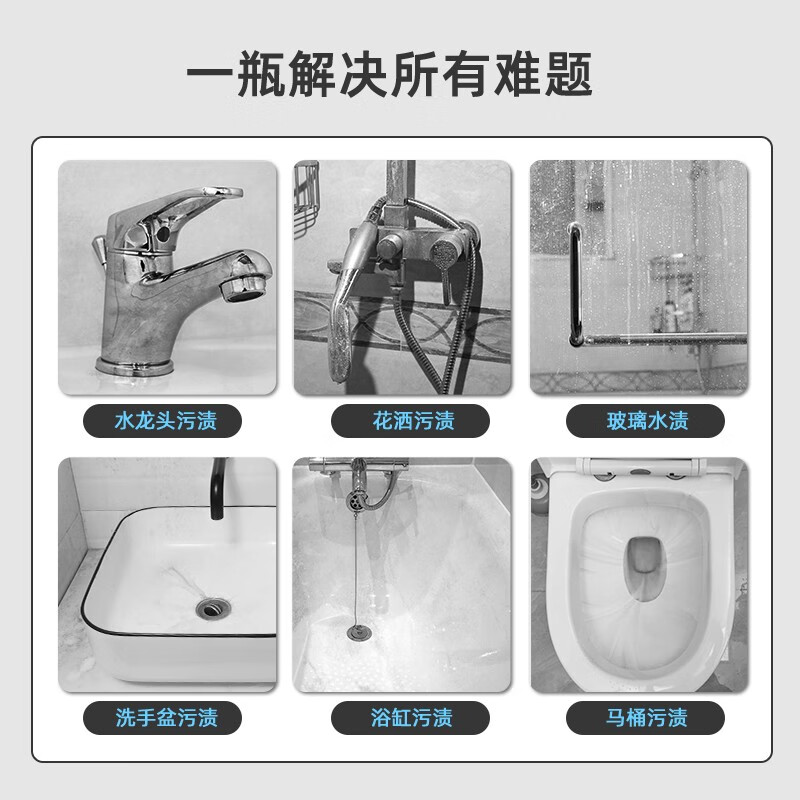 一瓶解决所有难题

水龙头污渍

花洒污渍

玻璃水渍

洗手盆污渍

浴缸污渍

马桶污渍