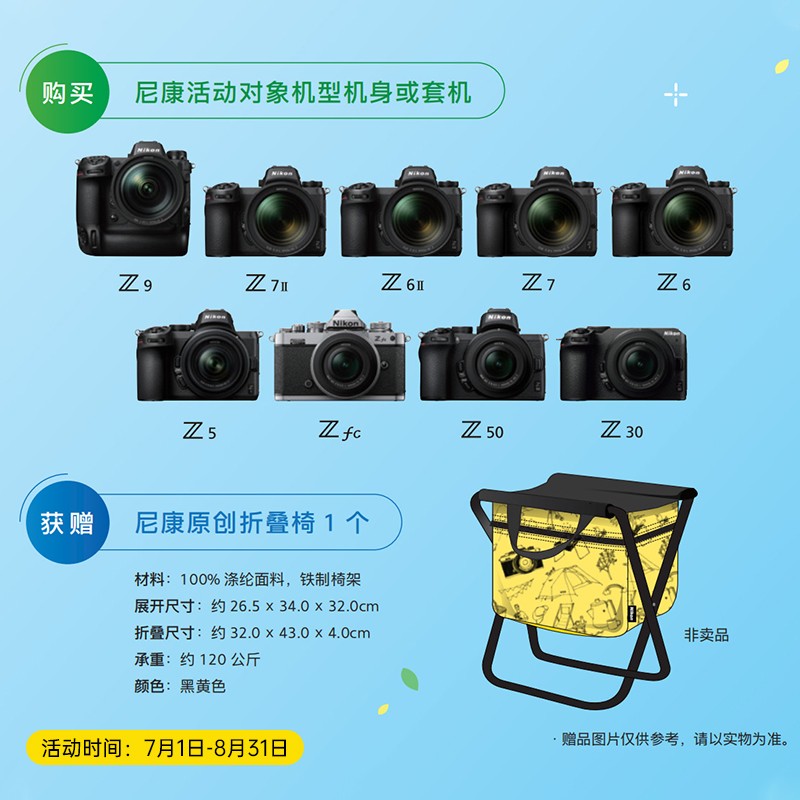 购买

尼康活动对象机型机身或套机

Z 9

Z 7II

Z 6II

Z 7

Z 6

Z 5

Z fc

Z 50

Z 30

获赠

尼康原创折叠椅 1 个

材料：100% 涤纶面料，铁制椅架
展开尺寸：约 26.5 x 34.0 x 32.0cm
折叠尺寸：约 32.0 x 43.0 x 4.0cm
承重：约 120 公斤
颜色：黑黄色

非卖品

活动时间：7月1日-8月31日

· 赠品图片仅供参考，请以实物为准。