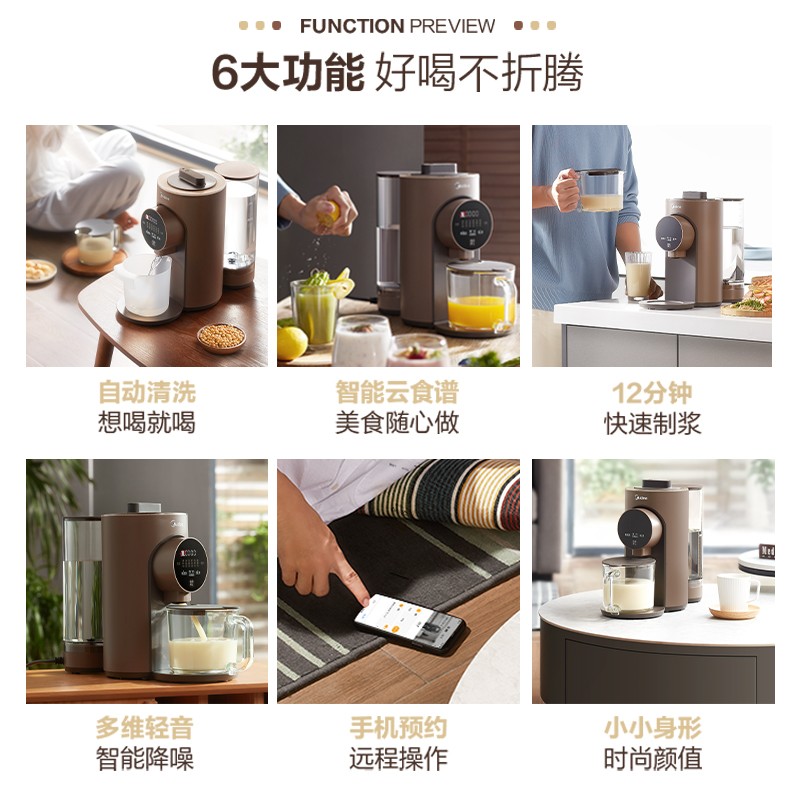 FUNCTION PREVIEW

6大功能 好喝不折腾

自动清洗
想喝就喝

智能云食谱
美食随心做

12分钟
快速制浆

多维轻音
智能降噪

手机预约
远程操作

小小身形
时尚颜值