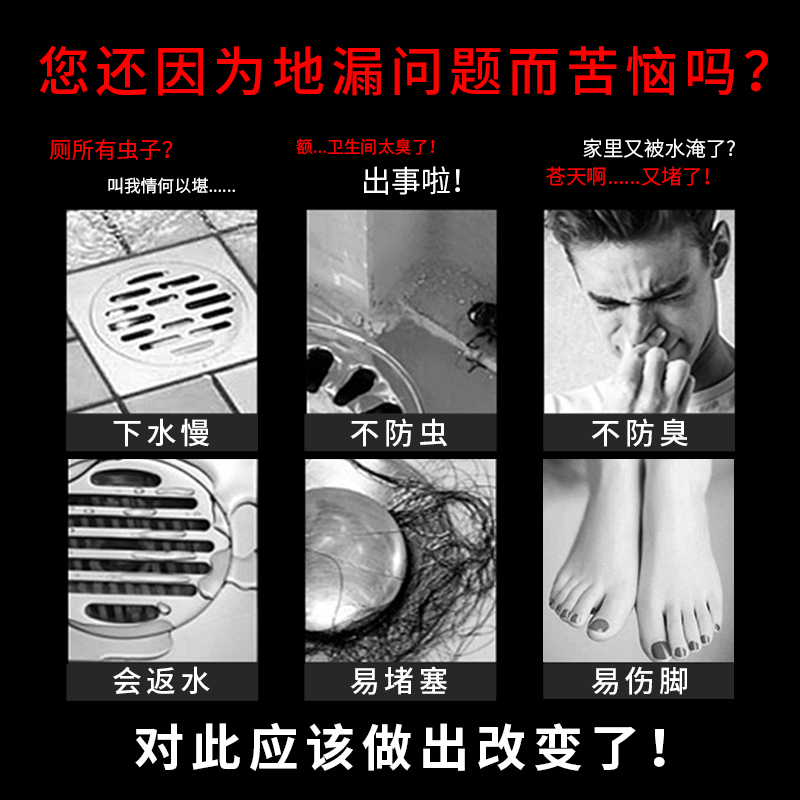 您还因为地漏问题而苦恼吗？

厕所有虫子？
叫我情何以堪......

额...卫生间太臭了！
出事啦！

家里又被水淹了？
苍天啊......又堵了！

下水慢

不防虫

不防臭

会返水

易堵塞

易伤脚

对此应该做出改变了！