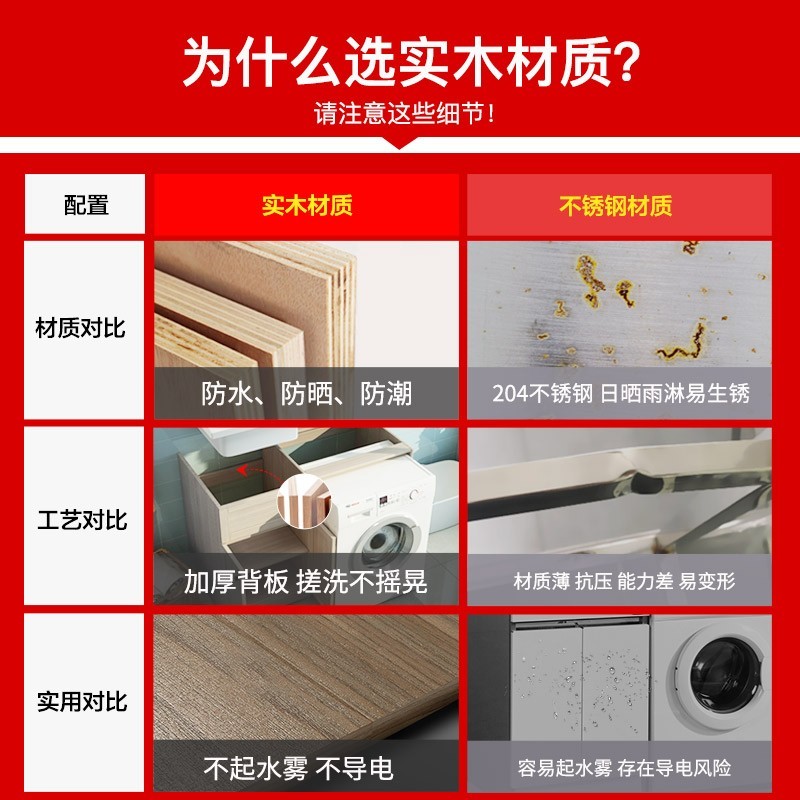 为什么选实木材质?
请注意这些细节!

| 配置 | 实木材质 | 不锈钢材质 |
|---|---|---|
| 材质对比 | 防水、防晒、防潮 | 204不锈钢 日晒雨淋易生锈 |
| 工艺对比 | 加厚背板 搓洗不摇晃 | 材质薄 抗压 能力差 易变形 |
| 实用对比 | 不起水雾 不导电 | 容易起水雾 存在导电风险 |