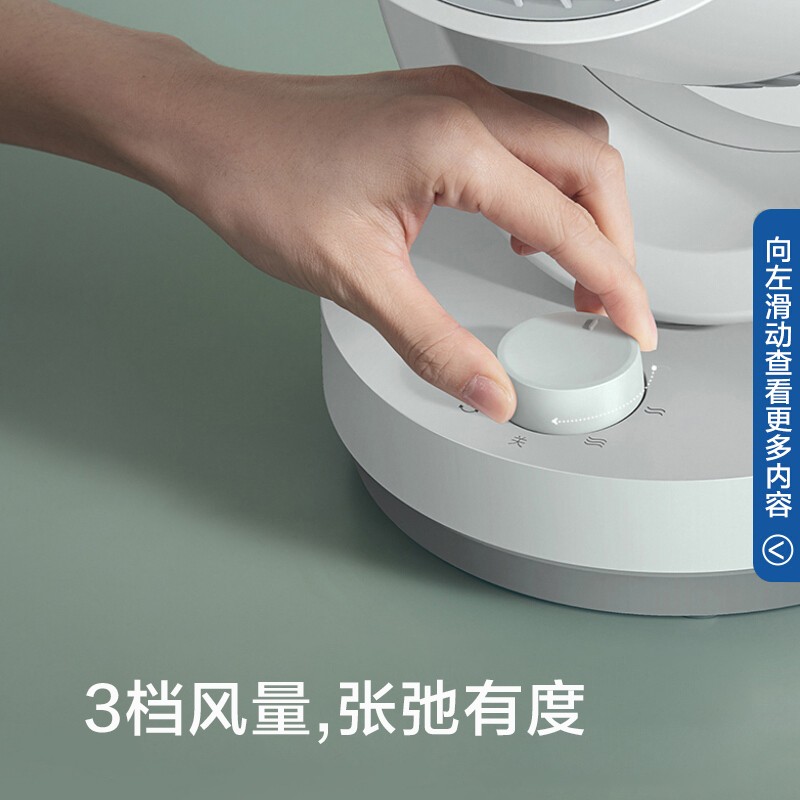 向左滑动查看更多内容

关

3档风量,张弛有度