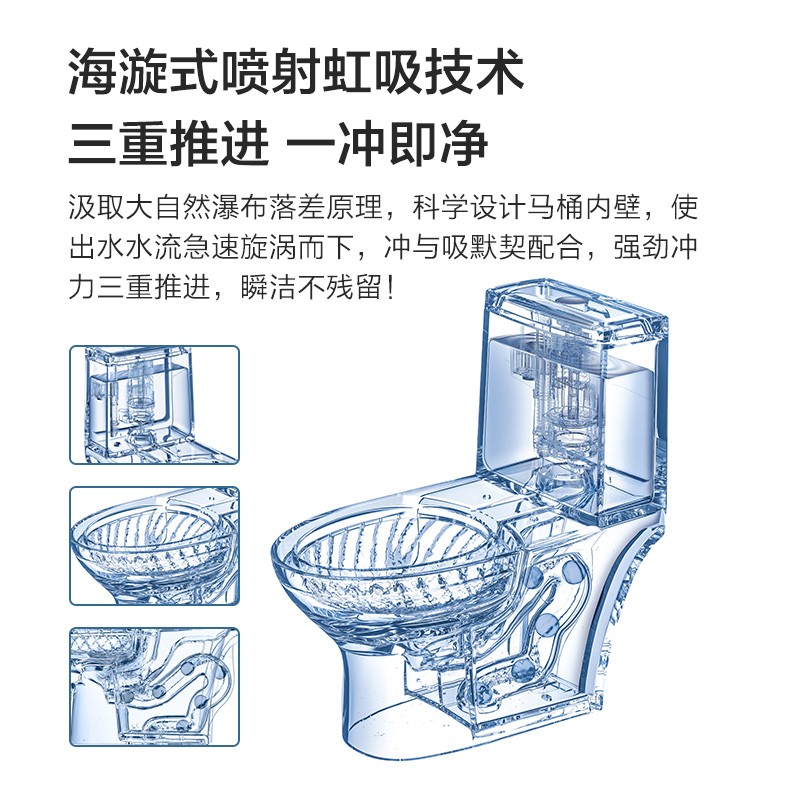 海漩式喷射虹吸技术
三重推进 一冲即净

汲取大自然瀑布落差原理，科学设计马桶内壁，使出水水流急速旋涡而下，冲与吸默契配合，强劲冲力三重推进，瞬洁不残留！