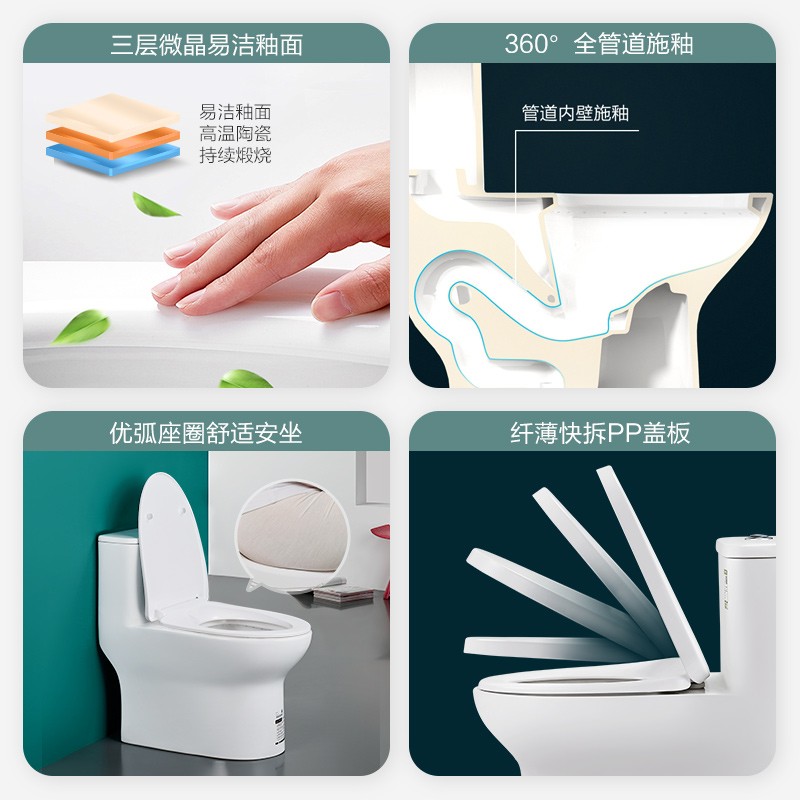 三层微晶易洁釉面

易洁釉面
高温陶瓷
持续煅烧

360° 全管道施釉

管道内壁施釉

优弧座圈舒适安坐

纤薄快拆PP盖板