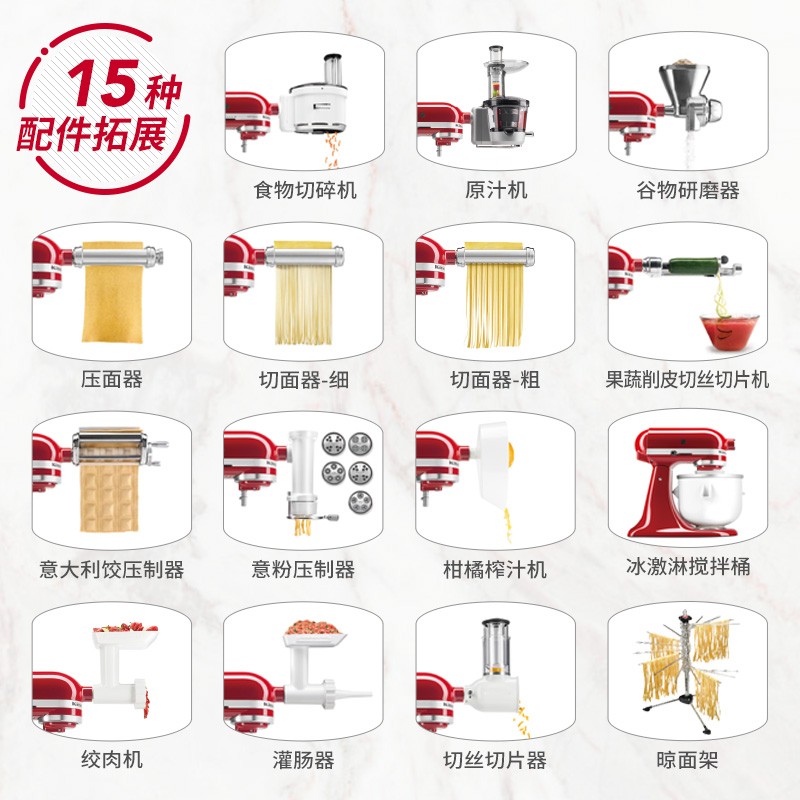 15种
配件拓展

食物切碎机

原汁机

谷物研磨器

压面器

切面器-细

切面器-粗

果蔬削皮切丝切片机

意大利饺压制器

意粉压制器

柑橘榨汁机

冰激淋搅拌桶

绞肉机

灌肠器

切丝切片器

晾面架