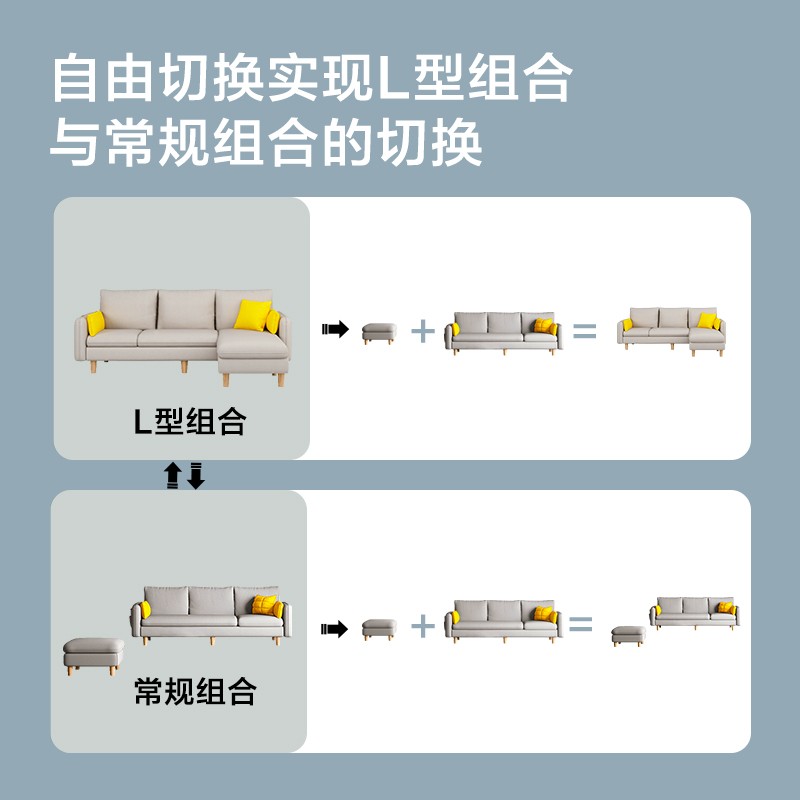 自由切换实现L型组合
与常规组合的切换

L型组合

+ =

常规组合

+ =