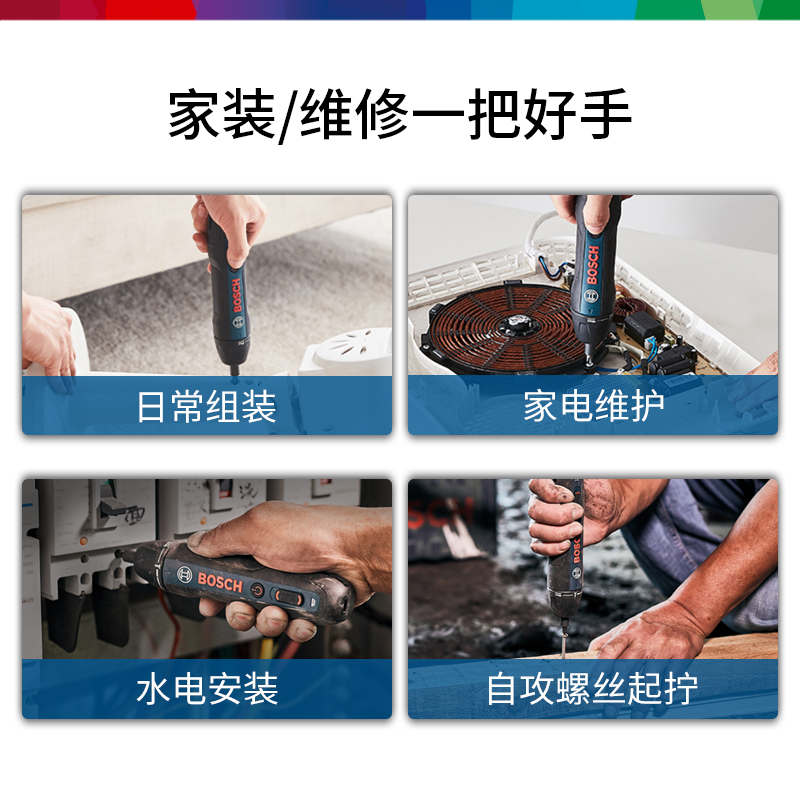 家装/维修一把好手

BOSCH

日常组装

BOSCH

家电维护

BOSCH

水电安装

BOSCH

自攻螺丝起拧