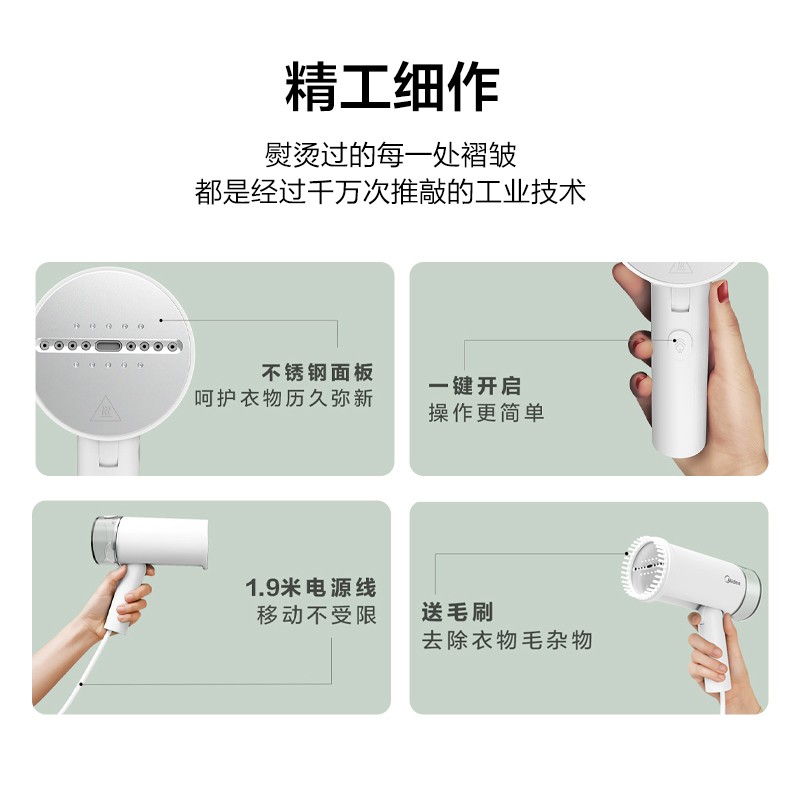 精工细作

熨烫过的每一处褶皱
都是经过千万次推敲的工业技术

不锈钢面板
呵护衣物历久弥新

一键开启
操作更简单

1.9米电源线
移动不受限

送毛刷
去除衣物毛杂物

Midea