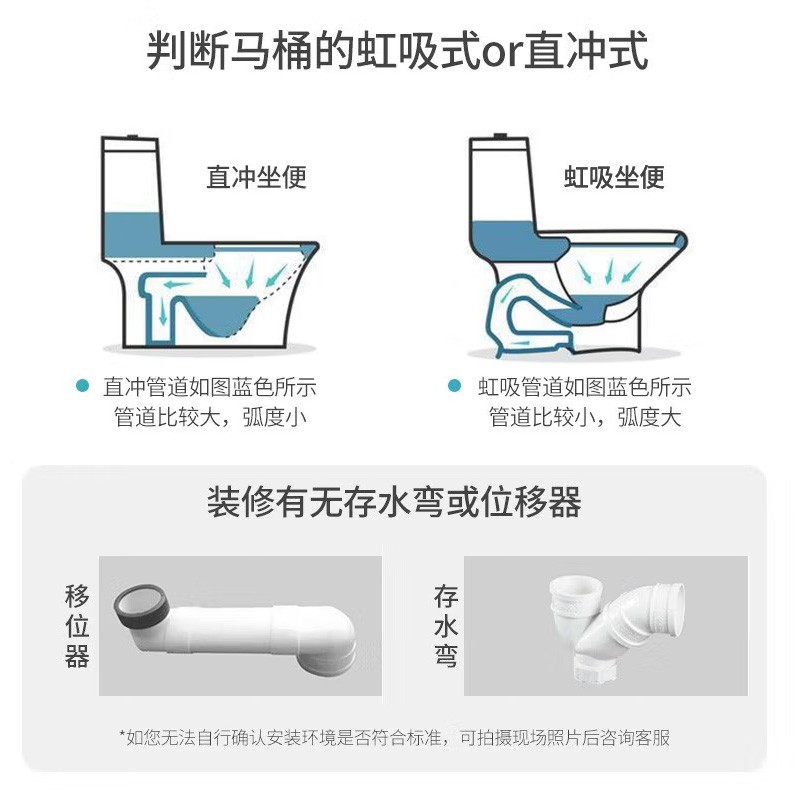 判断马桶的虹吸式or直冲式

直冲坐便

虹吸坐便

直冲管道如图蓝色所示
管道比较大，弧度小

虹吸管道如图蓝色所示
管道比较小，弧度大

装修有无存水弯或位移器

移位器

存水弯

*如您无法自行确认安装环境是否符合标准，可拍摄现场照片后咨询客服