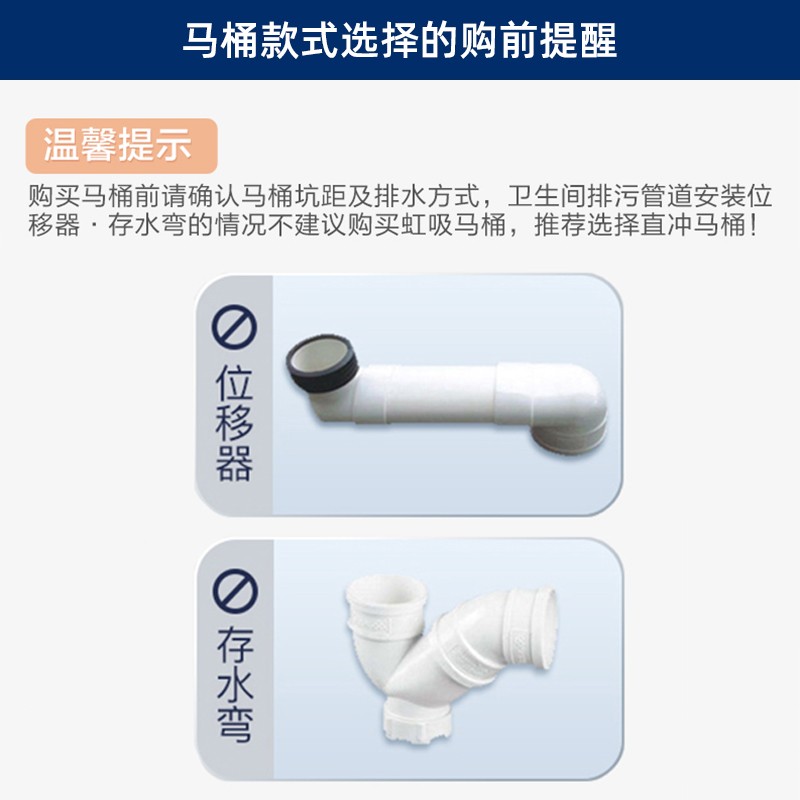 马桶款式选择的购前提醒

温馨提示

购买马桶前请确认马桶坑距及排水方式，卫生间排污管道安装位移器 · 存水弯的情况不建议购买虹吸马桶，推荐选择直冲马桶！

位移器

存水弯