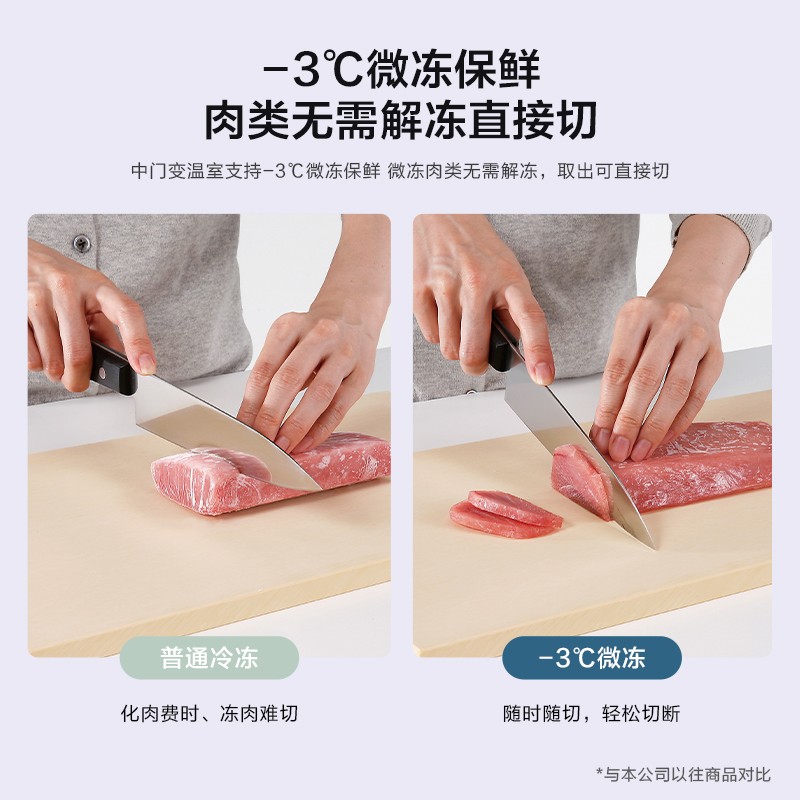 -3℃微冻保鲜
肉类无需解冻直接切

中门变温室支持-3℃微冻保鲜 微冻肉类无需解冻，取出可直接切

普通冷冻

化肉费时、冻肉难切

-3℃微冻

随时随切，轻松切断

*与本公司以往商品对比