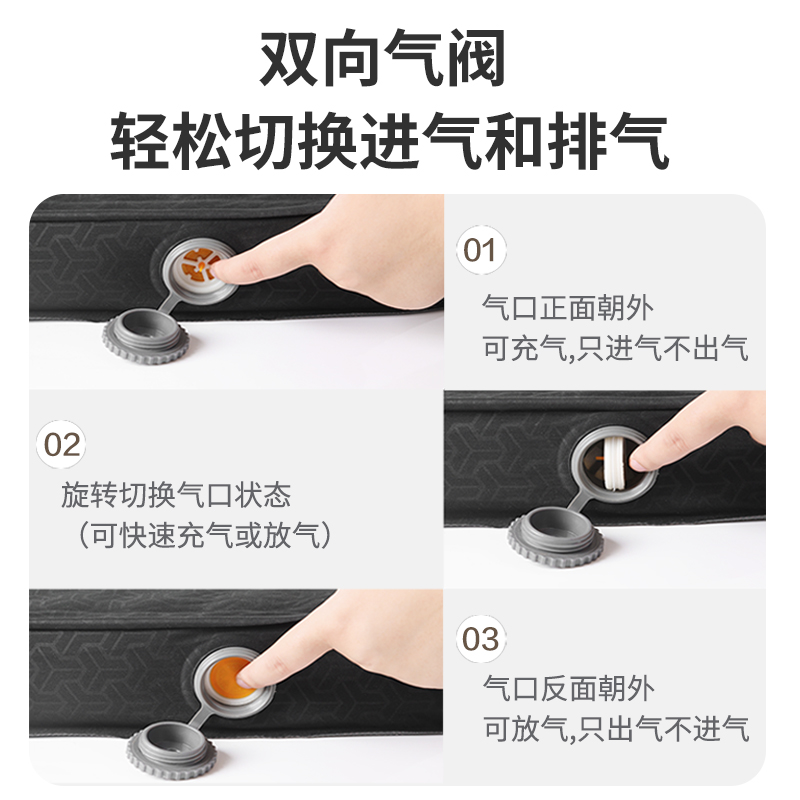 双向气阀
轻松切换进气和排气

01

气口正面朝外
可充气,只进气不出气

02

旋转切换气口状态
（可快速充气或放气）

03

气口反面朝外
可放气,只出气不进气