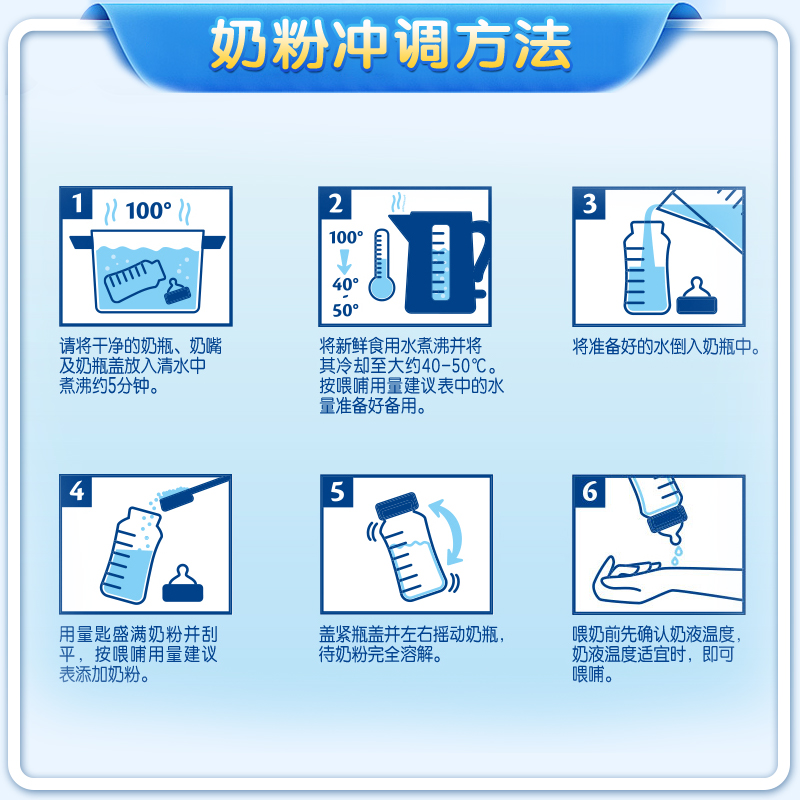 奶粉冲调方法

1
100°
请将干净的奶瓶、奶嘴及奶瓶盖放入清水中煮沸约5分钟。

2
100°
40°
-
50°
将新鲜食用水煮沸并将其冷却至大约40-50℃。按喂哺用量建议表中的水量准备好备用。

3
将准备好的水倒入奶瓶中。

4
用量匙盛满奶粉并刮平，按喂哺用量建议表添加奶粉。

5
盖紧瓶盖并左右摇动奶瓶，待奶粉完全溶解。

6
喂奶前先确认奶液温度，奶液温度适宜时，即可喂哺。