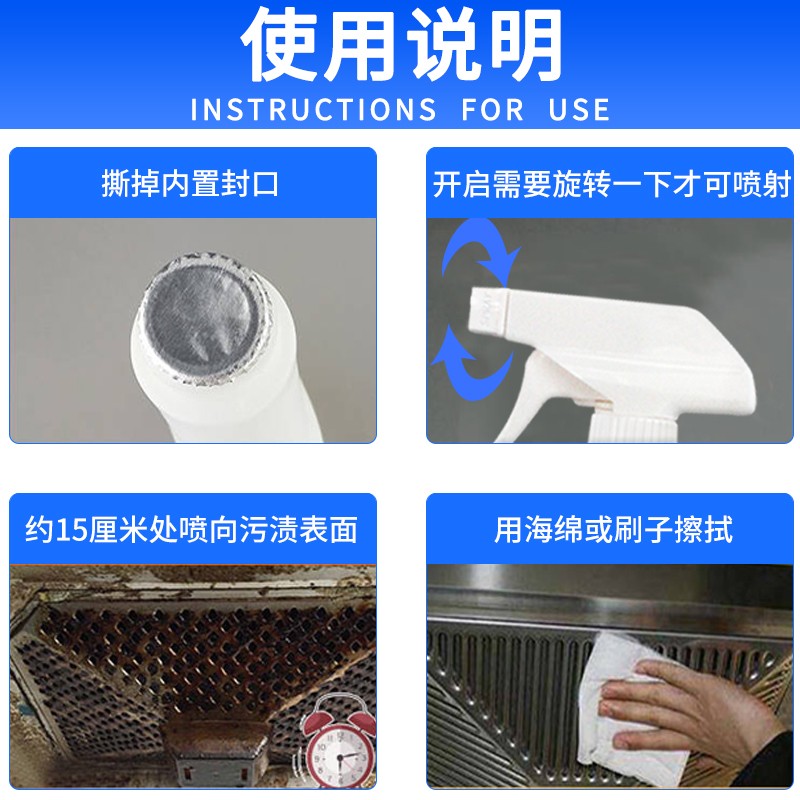 使用说明
INSTRUCTIONS FOR USE

撕掉内置封口

开启需要旋转一下才可喷射

约15厘米处喷向污渍表面

用海绵或刷子擦拭