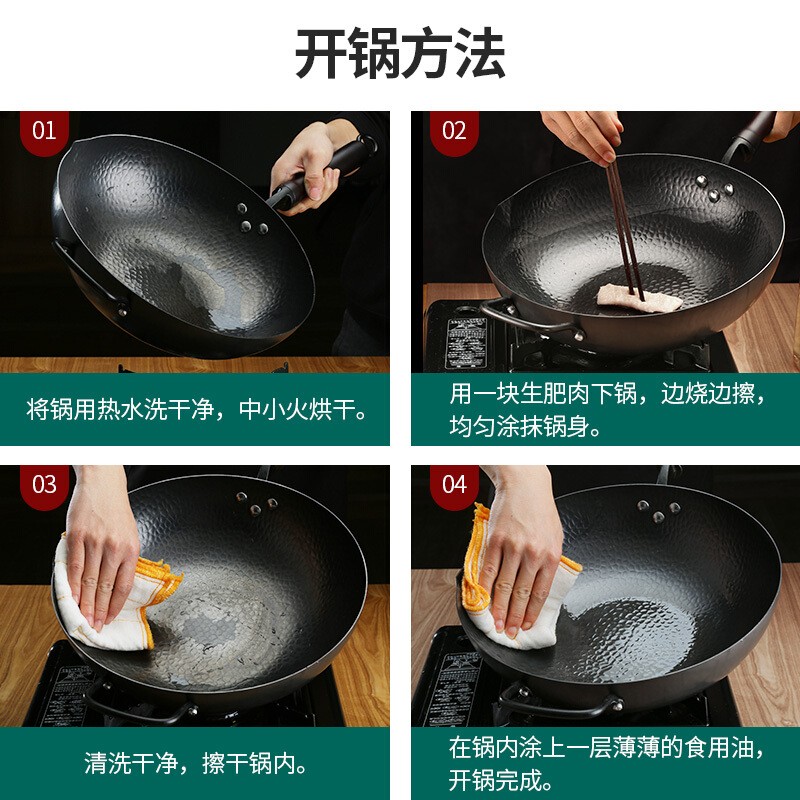 开锅方法

01

将锅用热水洗干净，中小火烘干。

02

用一块生肥肉下锅，边烧边擦，均匀涂抹锅身。

03

清洗干净，擦干锅内。

04

在锅内涂上一层薄薄的食用油，开锅完成。