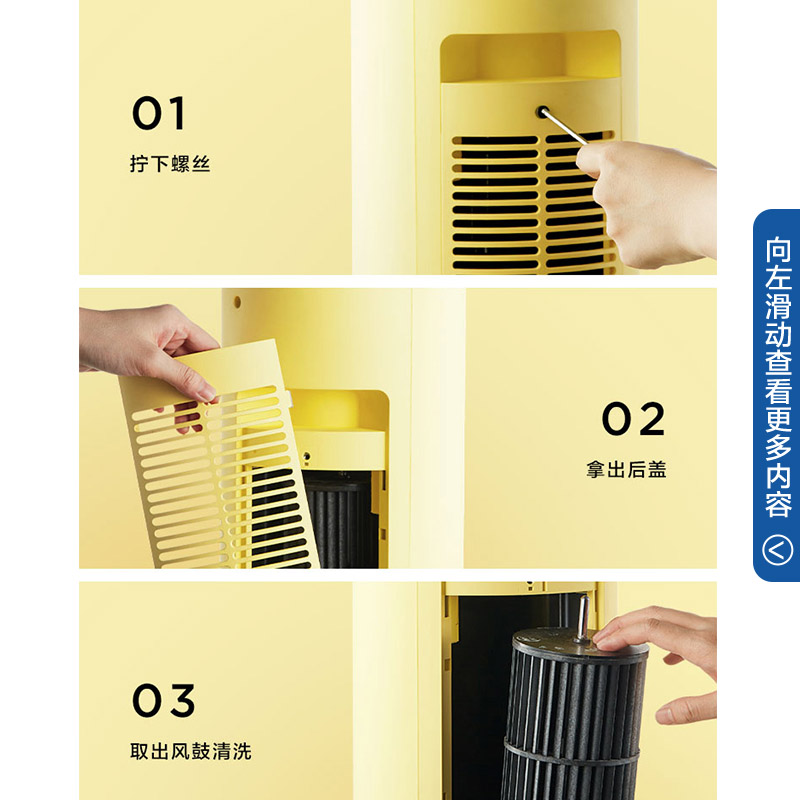 01
拧下螺丝

02
拿出后盖

03
取出风鼓清洗

向左滑动查看更多内容