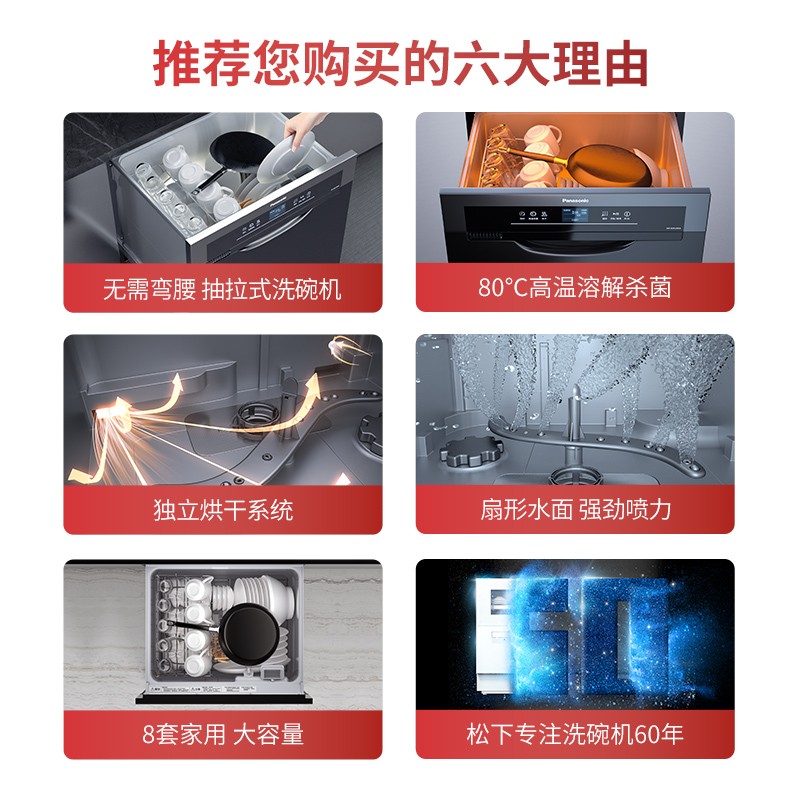 推荐您购买的六大理由

无需弯腰 抽拉式洗碗机

Panasonic

80°C高温溶解杀菌

独立烘干系统

扇形水面 强劲喷力

8套家用 大容量

60

松下专注洗碗机60年