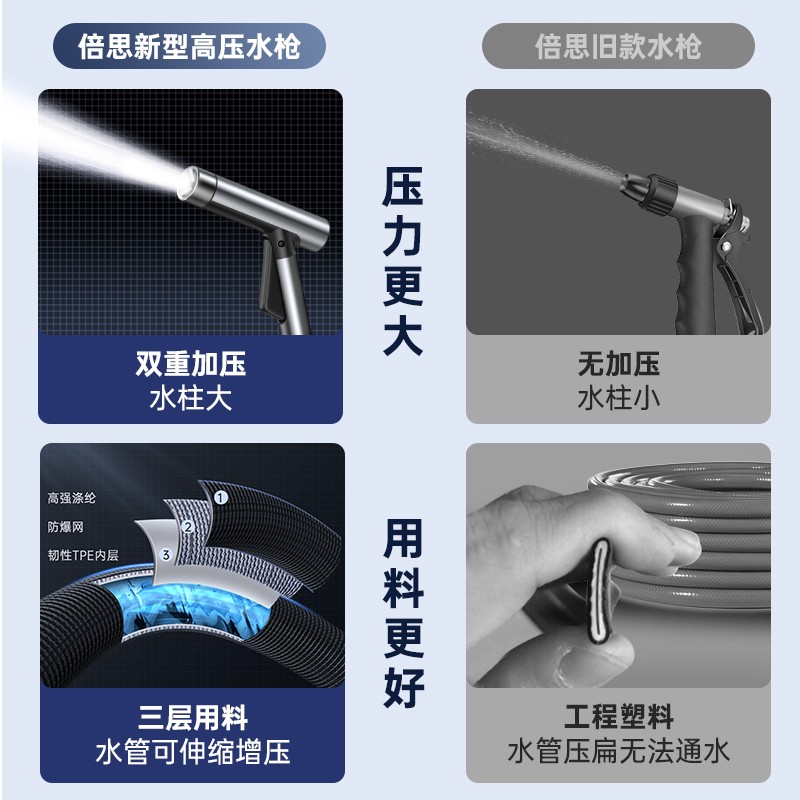 倍思新型高压水枪

倍思旧款水枪

压力更大

双重加压
水柱大

无加压
水柱小

高强涤纶
防爆网
韧性TPE内层

1
2
3

用料更好

三层用料
水管可伸缩增压

工程塑料
水管压扁无法通水