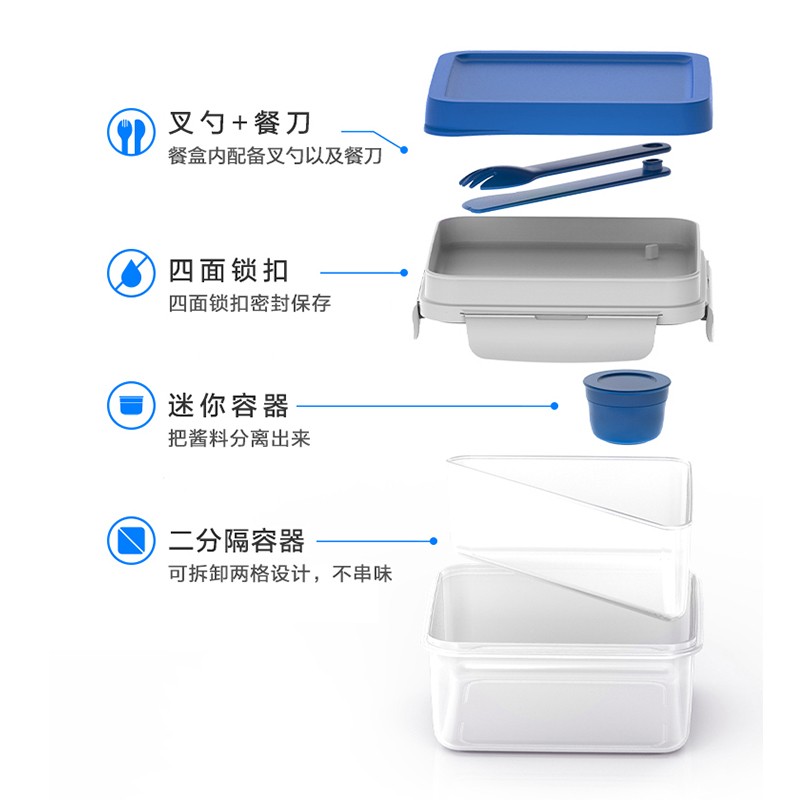 叉勺+餐刀
餐盒内配备叉勺以及餐刀

四面锁扣
四面锁扣密封保存

迷你容器
把酱料分离出来

二分隔容器
可拆卸两格设计，不串味