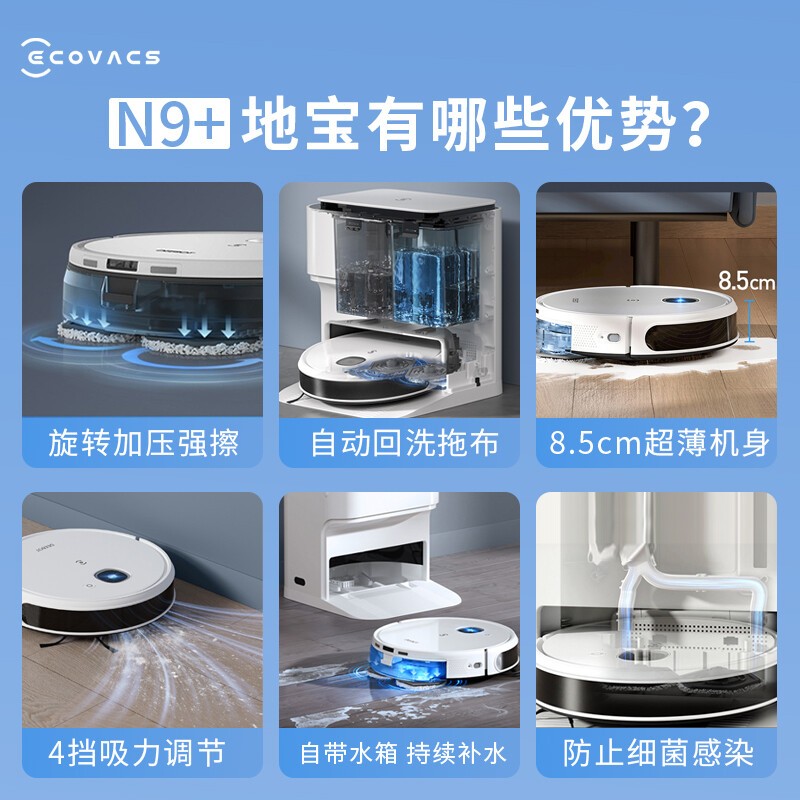 ECOVACS

N9+ 地宝有哪些优势？

8.5cm

旋转加压强擦

自动回洗拖布

8.5cm超薄机身

4挡吸力调节

自带水箱 持续补水

防止细菌感染