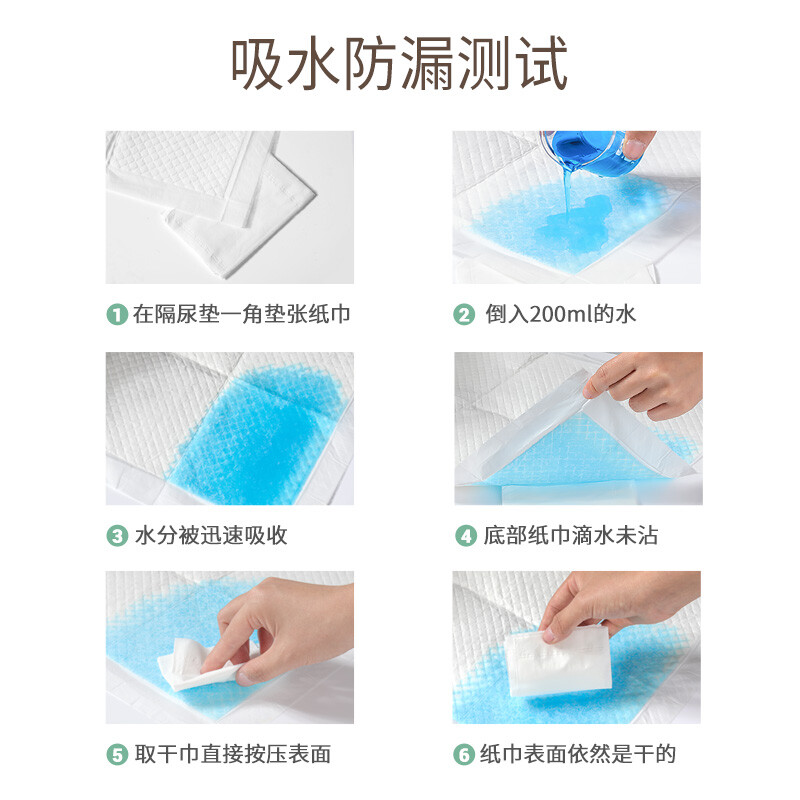 吸水防漏测试

1 在隔尿垫一角垫张纸巾

2 倒入200ml的水

3 水分被迅速吸收

4 底部纸巾滴水未沾

5 取干巾直接按压表面

6 纸巾表面依然是干的