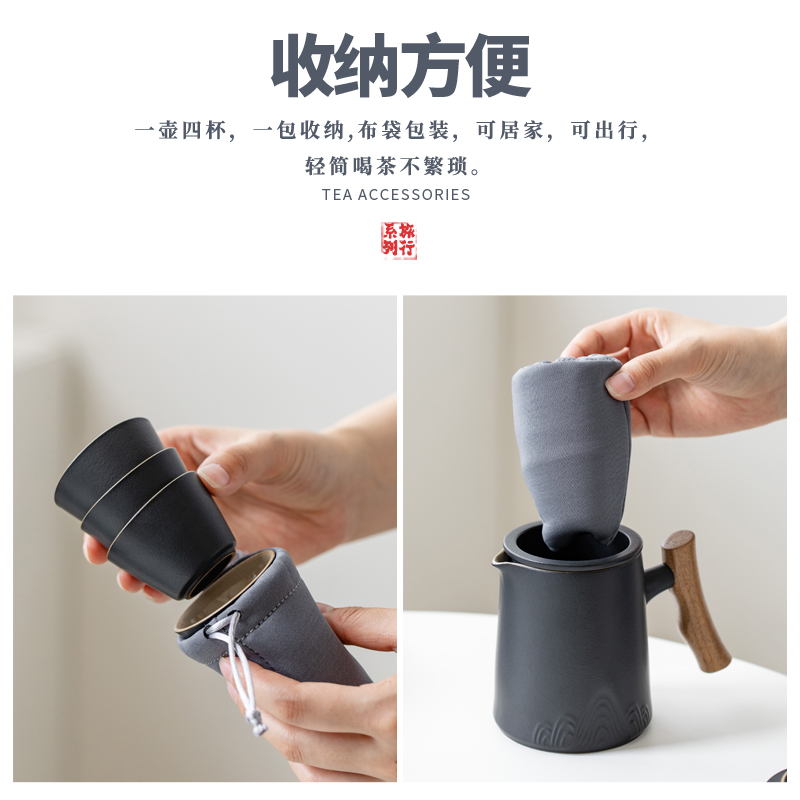 收纳方便

一壶四杯，一包收纳,布袋包装，可居家，可出行，轻简喝茶不繁琐。

TEA ACCESSORIES

旅行系列