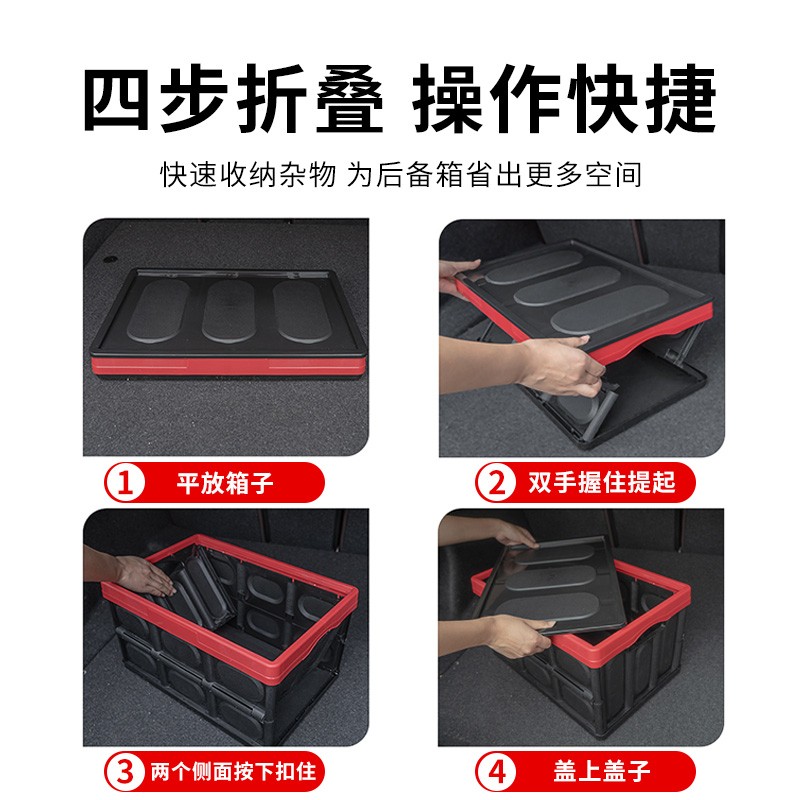 四步折叠 操作快捷

快速收纳杂物 为后备箱省出更多空间

1 平放箱子

2 双手握住提起

3 两个侧面按下扣住

4 盖上盖子