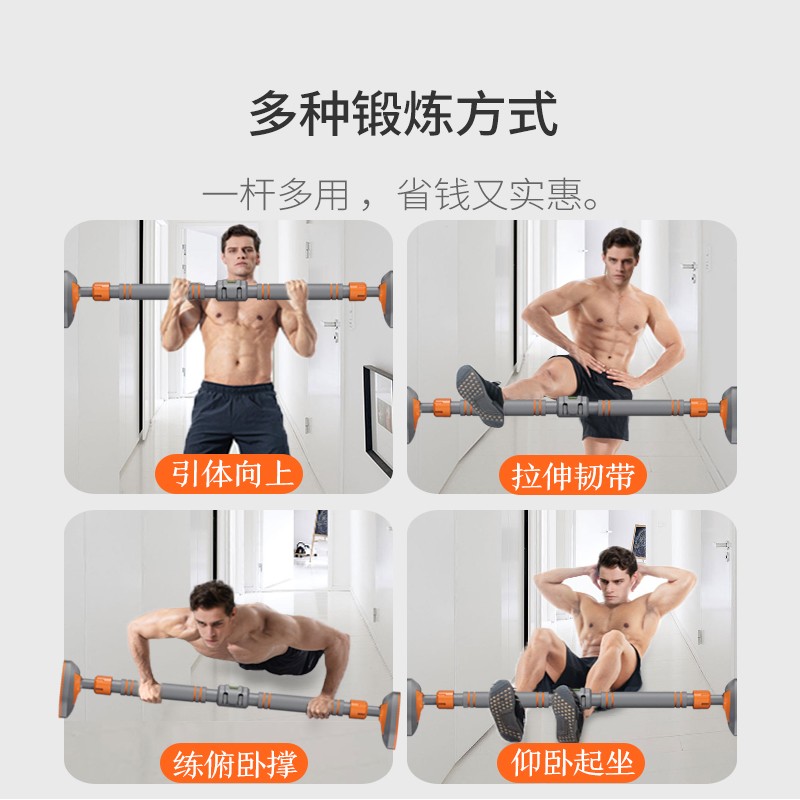 多种锻炼方式

一杆多用，省钱又实惠。

引体向上

拉伸韧带

练俯卧撑

仰卧起坐