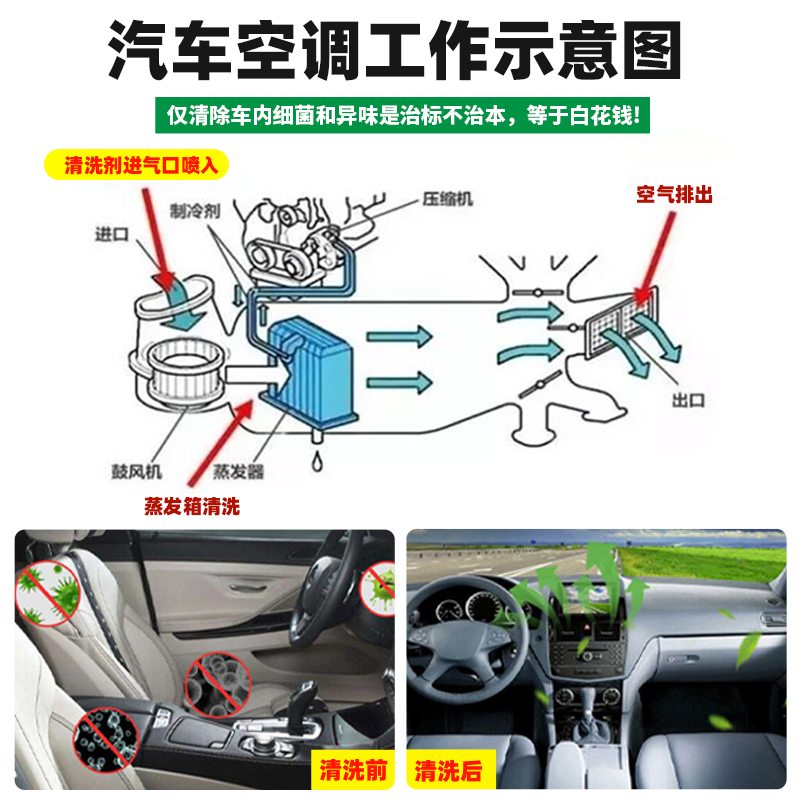 汽车空调工作示意图

仅清除车内细菌和异味是治标不治本，等于白花钱!

清洗剂进气口喷入

制冷剂

压缩机

空气排出

进口

出口

鼓风机

蒸发器

蒸发箱清洗

清洗前

清洗后