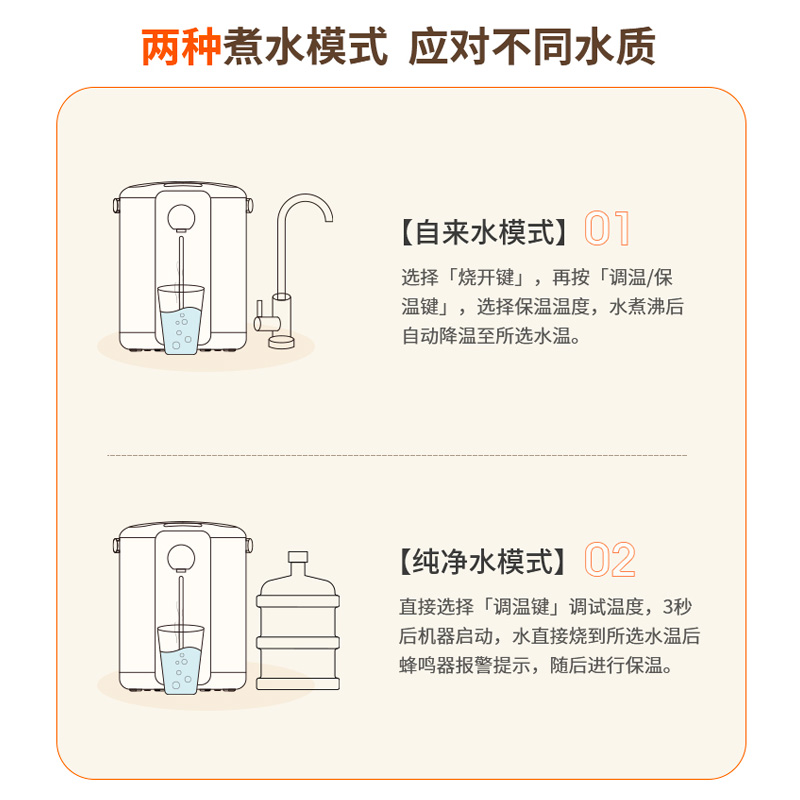 两种煮水模式 应对不同水质

【自来水模式】01

选择「烧开键」，再按「调温/保温键」，选择保温温度，水煮沸后自动降温至所选水温。

【纯净水模式】02

直接选择「调温键」调试温度，3秒后机器启动，水直接烧到所选水温后蜂鸣器报警提示，随后进行保温。