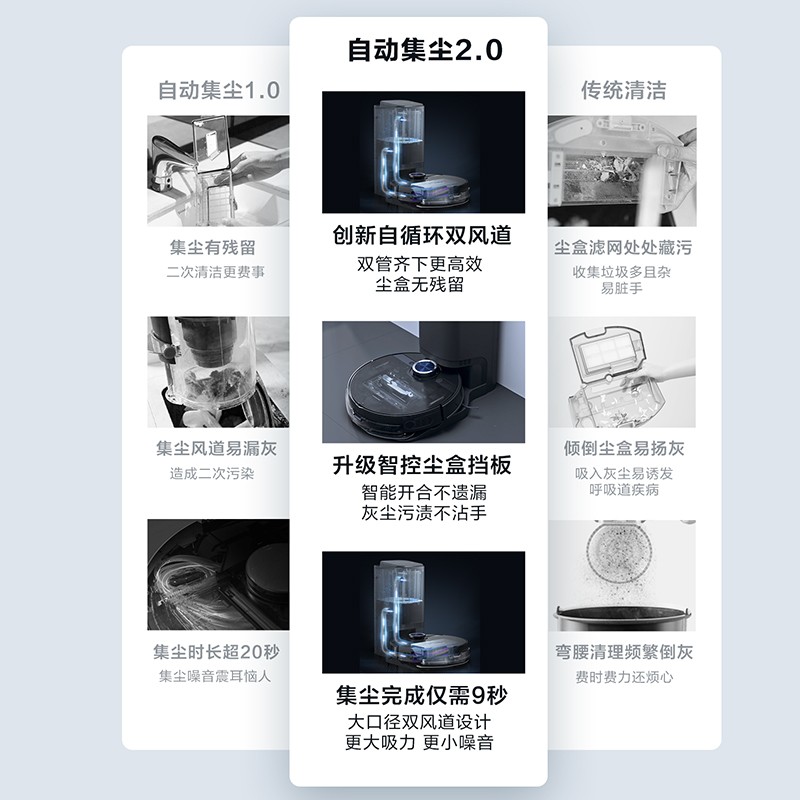 自动集尘1.0

集尘有残留
二次清洁更费事

集尘风道易漏灰
造成二次污染

集尘时长超20秒
集尘噪音震耳恼人

自动集尘2.0

创新自循环双风道
双管齐下更高效
尘盒无残留

升级智控尘盒挡板
智能开合不遗漏
灰尘污渍不沾手

集尘完成仅需9秒
大口径双风道设计
更大吸力 更小噪音

传统清洁

尘盒滤网处处藏污
收集垃圾多且杂
易脏手

倾倒尘盒易扬灰
吸入灰尘易诱发
呼吸道疾病

弯腰清理频繁倒灰
费时费力还烦心