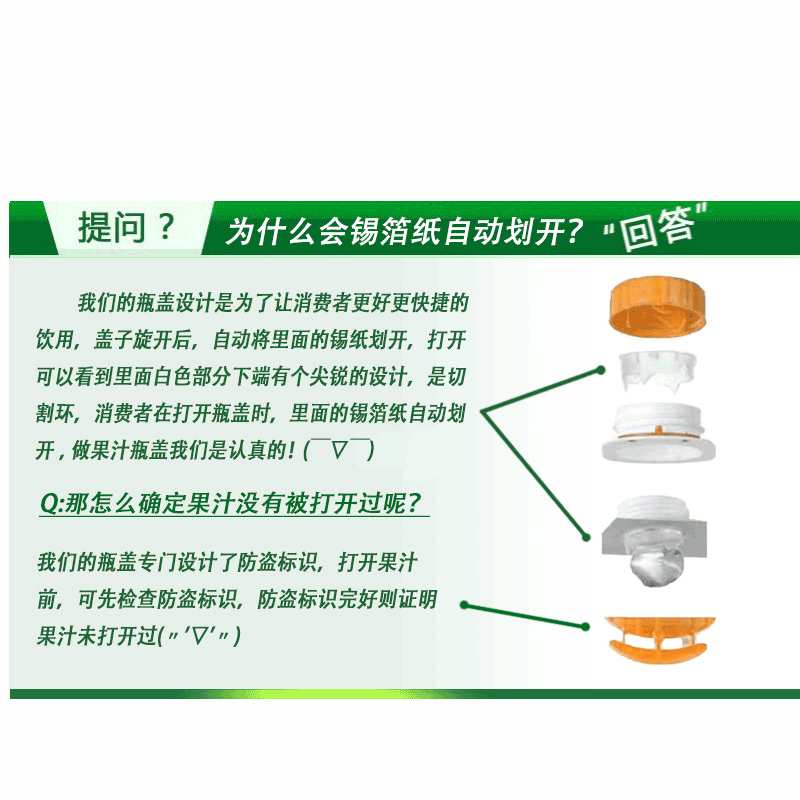 提问？

为什么会锡箔纸自动划开？"回答"

我们的瓶盖设计是为了让消费者更好更快捷的饮用，盖子旋开后，自动将里面的锡纸划开，打开可以看到里面白色部分下端有个尖锐的设计，是切割环，消费者在打开瓶盖时，里面的锡箔纸自动划开，做果汁瓶盖我们是认真的！(￣▽￣)

Q:那怎么确定果汁没有被打开过呢？

我们的瓶盖专门设计了防盗标识，打开果汁前，可先检查防盗标识，防盗标识完好则证明果汁未打开过(〃'▽'〃)