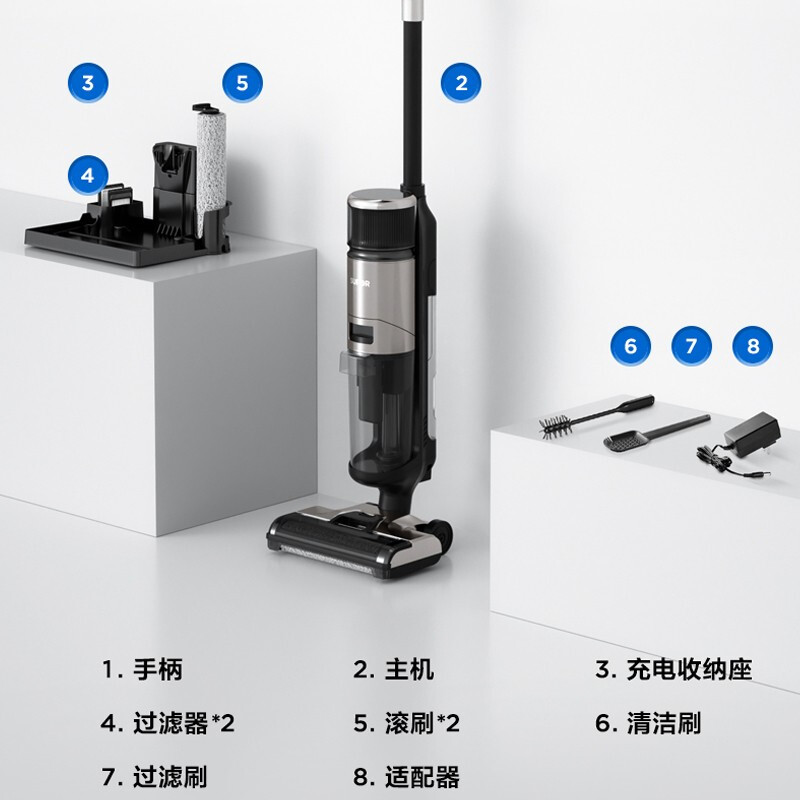 3

5

2

4

SUPOR

6

7

8

1. 手柄

2. 主机

3. 充电收纳座

4. 过滤器*2

5. 滚刷*2

6. 清洁刷

7. 过滤刷

8. 适配器