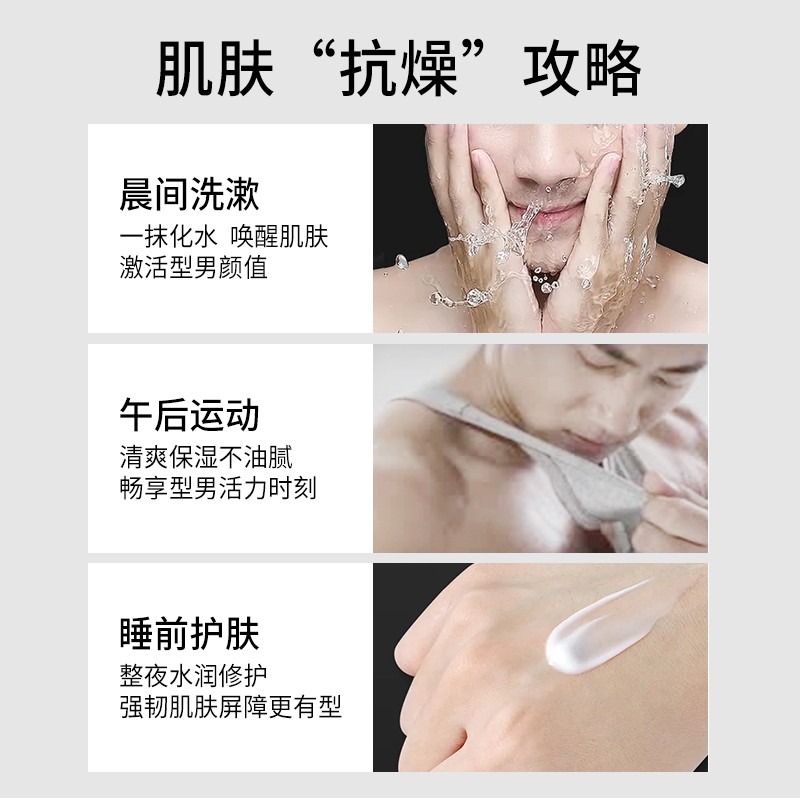 肌肤“抗燥”攻略

晨间洗漱
一抹化水 唤醒肌肤
激活型男颜值

午后运动
清爽保湿不油腻
畅享型男活力时刻

睡前护肤
整夜水润修护
强韧肌肤屏障更有型