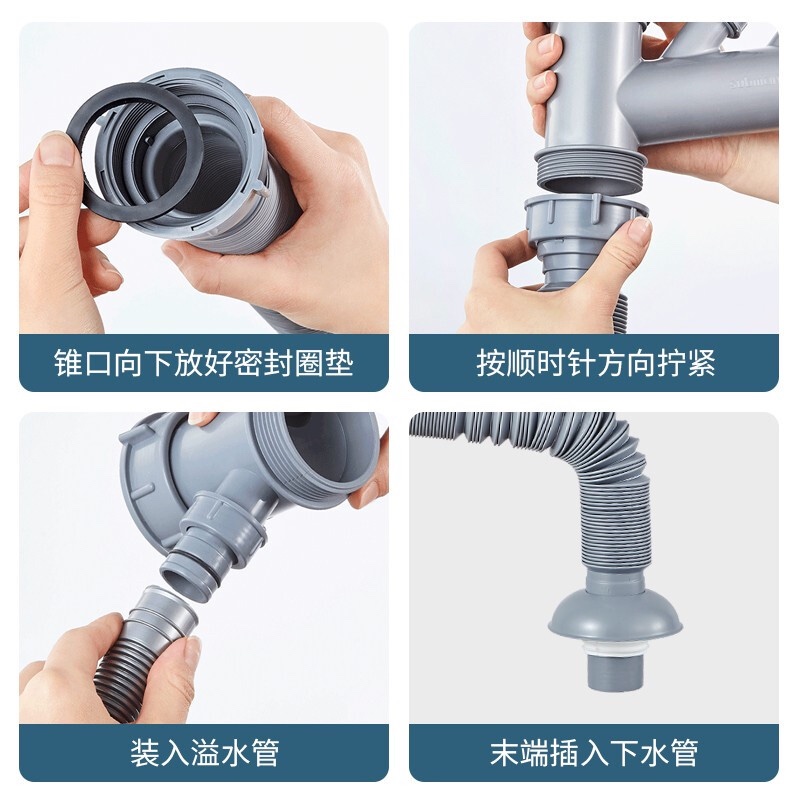 锥口向下放好密封圈垫

按顺时针方向拧紧

装入溢水管

末端插入下水管