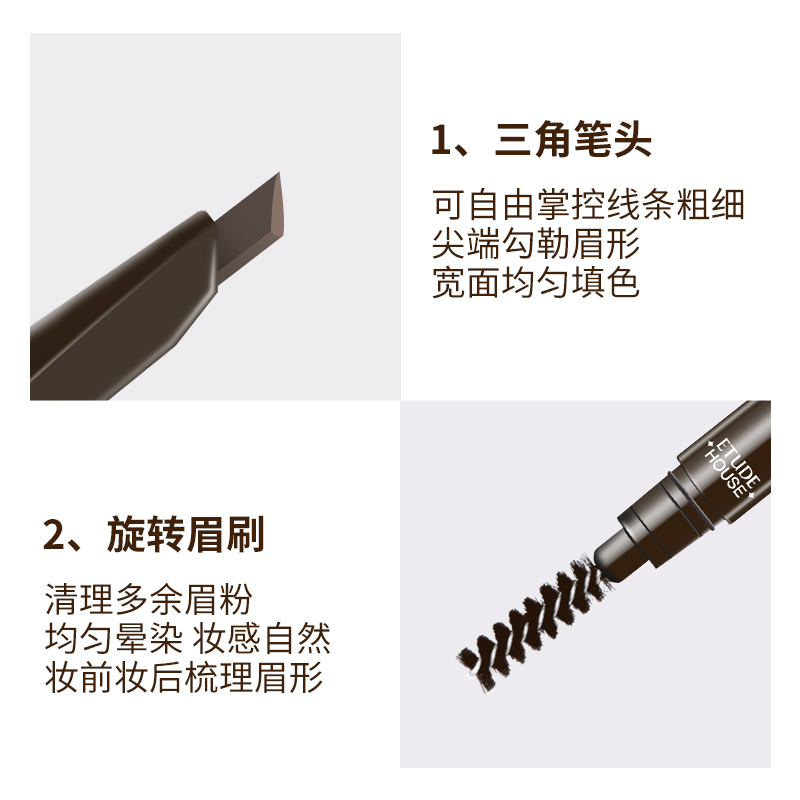 1、三角笔头

可自由掌控线条粗细
尖端勾勒眉形
宽面均匀填色

ETUDE HOUSE

2、旋转眉刷

清理多余眉粉
均匀晕染 妆感自然
妆前妆后梳理眉形