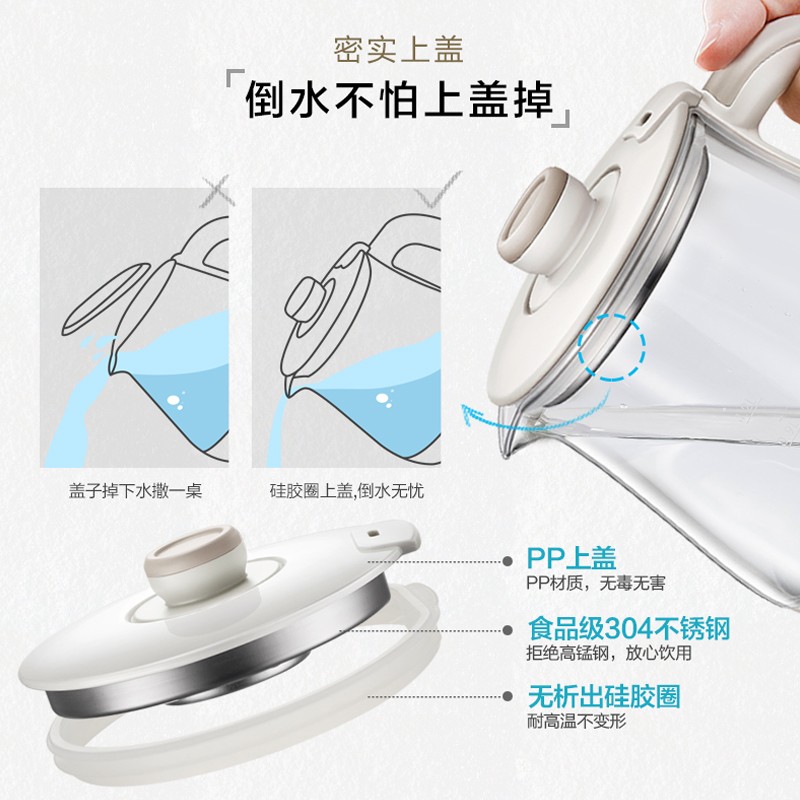 密实上盖
「倒水不怕上盖掉」

盖子掉下水撒一桌

硅胶圈上盖,倒水无忧

PP上盖
PP材质，无毒无害

食品级304不锈钢
拒绝高锰钢，放心饮用

无析出硅胶圈
耐高温不变形