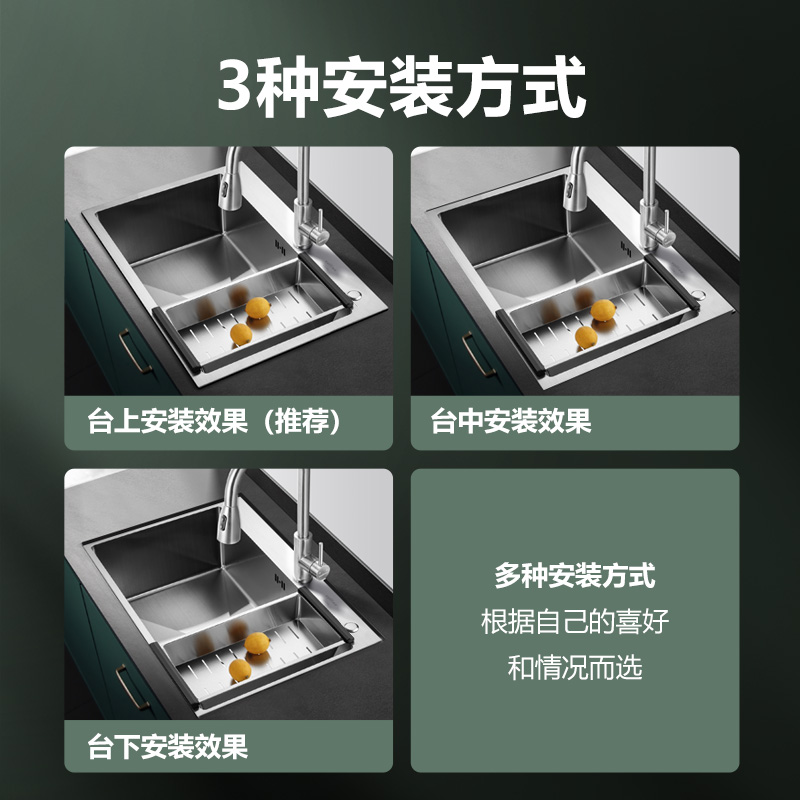 3种安装方式

台上安装效果（推荐）

台中安装效果

台下安装效果

多种安装方式
根据自己的喜好
和情况而选