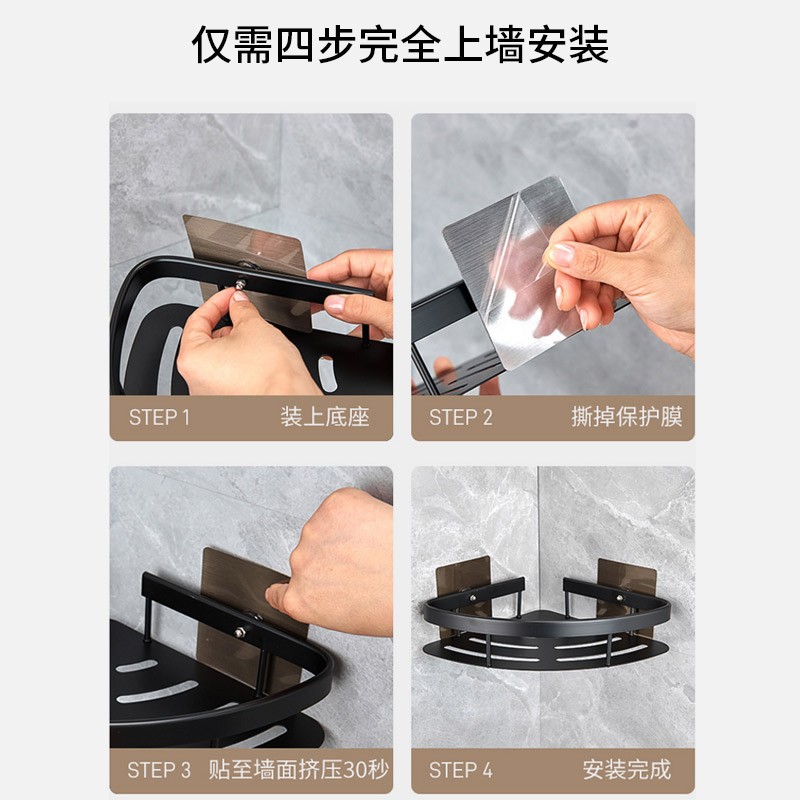 仅需四步完全上墙安装

STEP 1 装上底座

STEP 2 撕掉保护膜

STEP 3 贴至墙面挤压30秒

STEP 4 安装完成