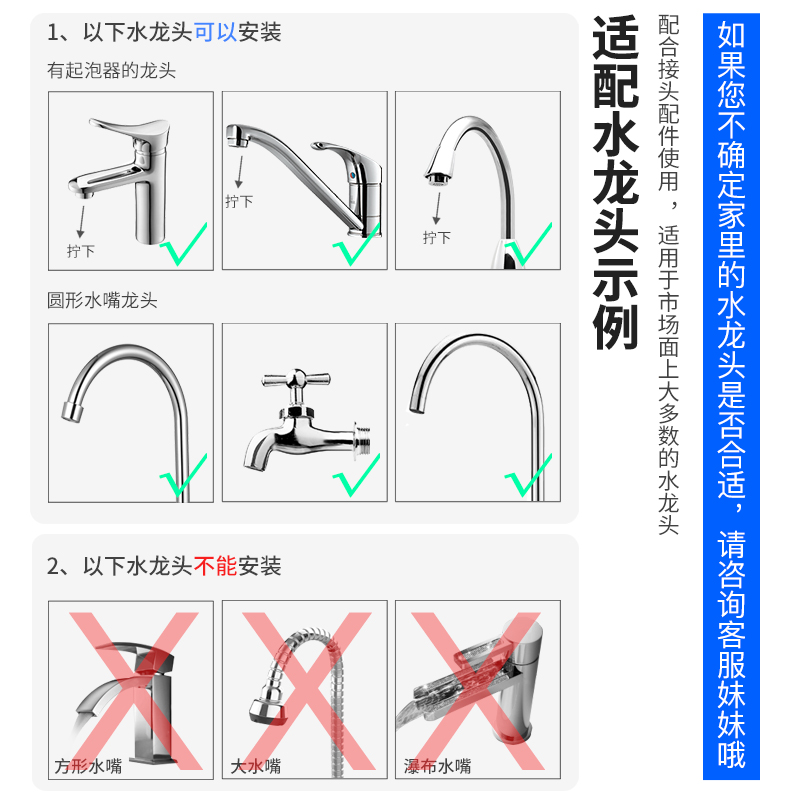 1、以下水龙头可以安装

有起泡器的龙头

拧下

拧下

拧下

圆形水嘴龙头

2、以下水龙头不能安装

方形水嘴

大水嘴

瀑布水嘴

适配水龙头示例

配合接头配件使用，适用于市场面上大多数的水龙头

如果您不确定家里的水龙头是否合适，请咨询客服妹妹哦