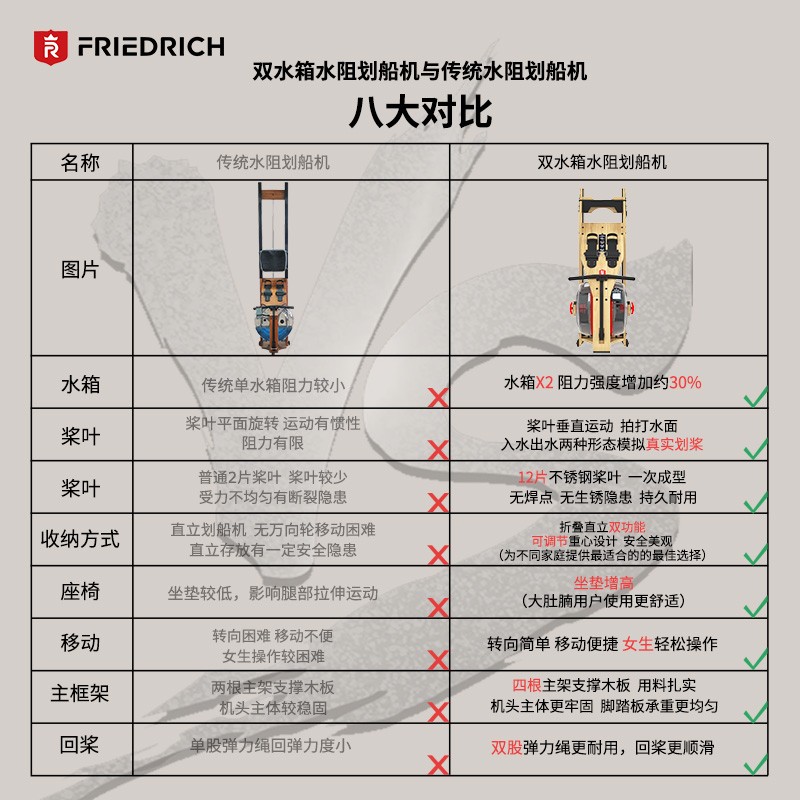 FRIEDRICH

双水箱水阻划船机与传统水阻划船机
八大对比

| 名称 | 传统水阻划船机 | 双水箱水阻划船机 |
|---|---|---|
| 图片 | | |
| 水箱 | 传统单水箱阻力较小 | 水箱X2 阻力强度增加约30% |
| 桨叶 | 桨叶平面旋转 运动有惯性 阻力有限 | 桨叶垂直运动 拍打水面 入水出水两种形态模拟真实划桨 |
| 桨叶 | 普通2片桨叶 桨叶较少 受力不均匀有断裂隐患 | 12片不锈钢桨叶 一次成型 无焊点 无生锈隐患 持久耐用 |
| 收纳方式 | 直立划船机 无万向轮移动困难 直立存放有一定安全隐患 | 折叠直立双功能 可调节重心设计 安全美观 (为不同家庭提供最适合的的最佳选择) |
| 座椅 | 坐垫较低，影响腿部拉伸运动 | 坐垫增高 (大肚腩用户使用更舒适) |
| 移动 | 转向困难 移动不便 女生操作较困难 | 转向简单 移动便捷 女生轻松操作 |
| 主框架 | 两根主架支撑木板 机头主体较稳固 | 四根主架支撑木板 用料扎实 机头主体更牢固 脚踏板承重更均匀 |
| 回桨 | 单股弹力绳回弹力度小 | 双股弹力绳更耐用，回桨更顺滑 |