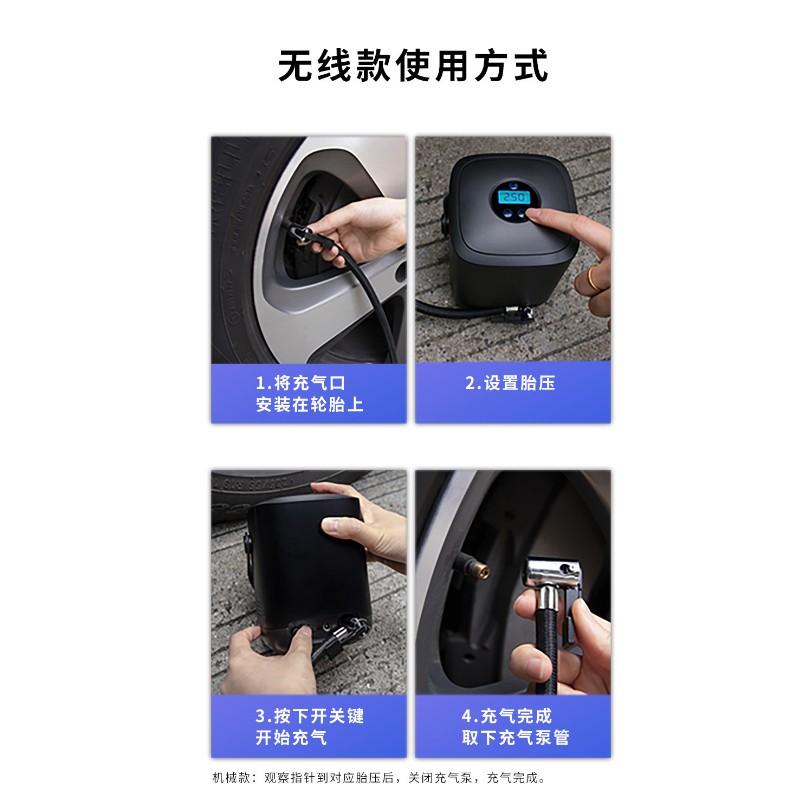 无线款使用方式

250

1.将充气口
安装在轮胎上

2.设置胎压

3.按下开关键
开始充气

4.充气完成
取下充气泵管

机械款：观察指针到对应胎压后，关闭充气泵，充气完成。