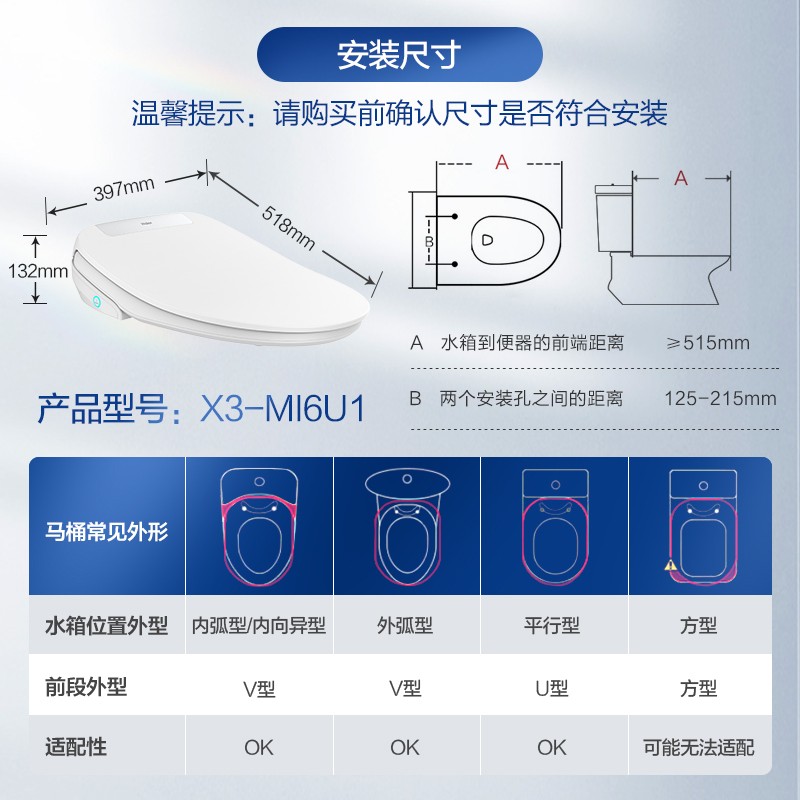 安装尺寸

温馨提示：请购买前确认尺寸是否符合安装

397mm

518mm

132mm

A

B

A

A 水箱到便器的前端距离 ≥515mm

B 两个安装孔之间的距离 125-215mm

产品型号：X3-MI6U1

| 马桶常见外形 | | | | |
|---|---|---|---|---|
| 水箱位置外型 | 内弧型/内向异型 | 外弧型 | 平行型 | 方型 |
| 前段外型 | V型 | V型 | U型 | 方型 |
| 适配性 | OK | OK | OK | 可能无法适配 |