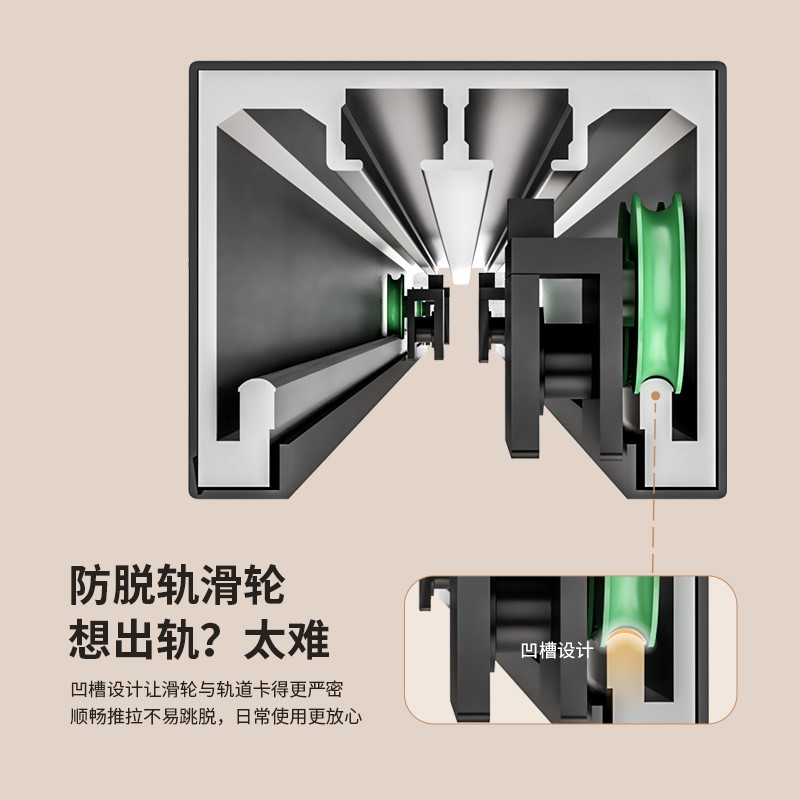 防脱轨滑轮
想出轨？太难

凹槽设计让滑轮与轨道卡得更严密
顺畅推拉不易跳脱，日常使用更放心

凹槽设计