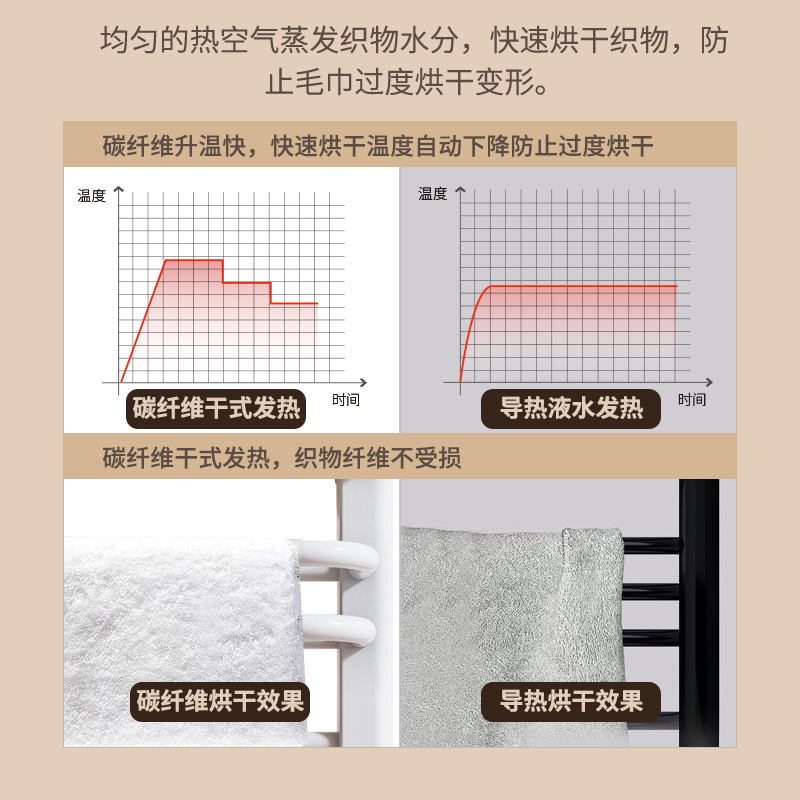 均匀的热空气蒸发织物水分，快速烘干织物，防止毛巾过度烘干变形。

碳纤维升温快，快速烘干温度自动下降防止过度烘干

温度

时间

碳纤维干式发热

温度

时间

导热液水发热

碳纤维干式发热，织物纤维不受损

碳纤维烘干效果

导热烘干效果