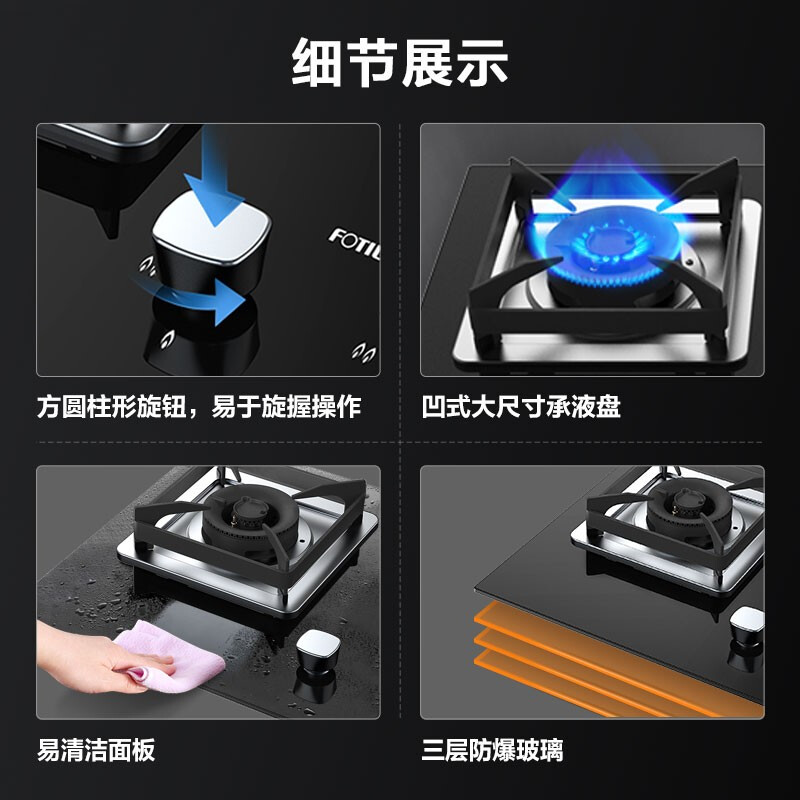 细节展示

FOTIL

方圆柱形旋钮，易于旋握操作

凹式大尺寸承液盘

易清洁面板

三层防爆玻璃