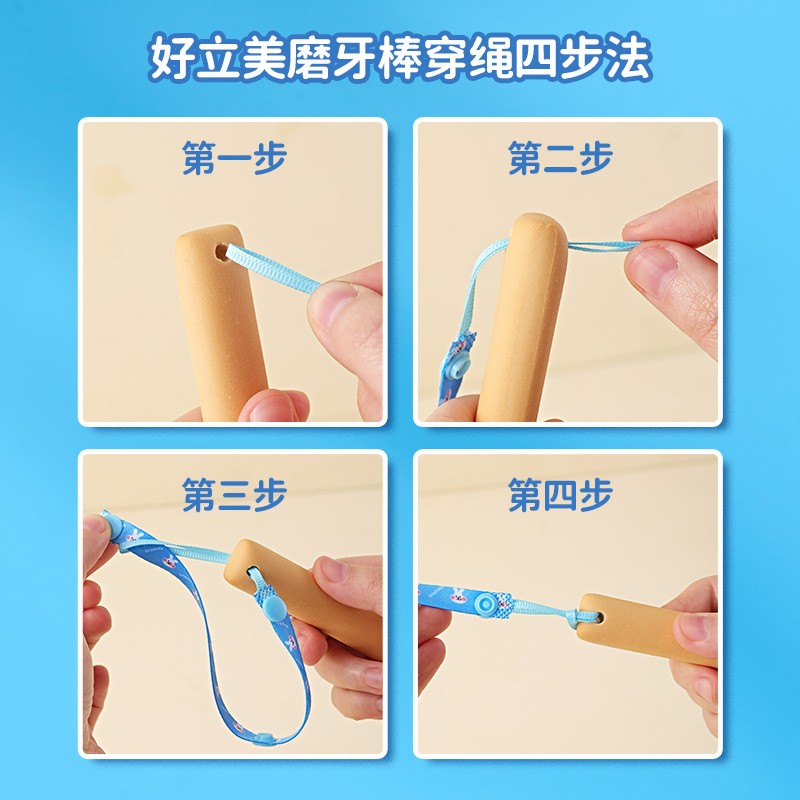 好立美磨牙棒穿绳四步法

第一步

第二步

第三步

第四步