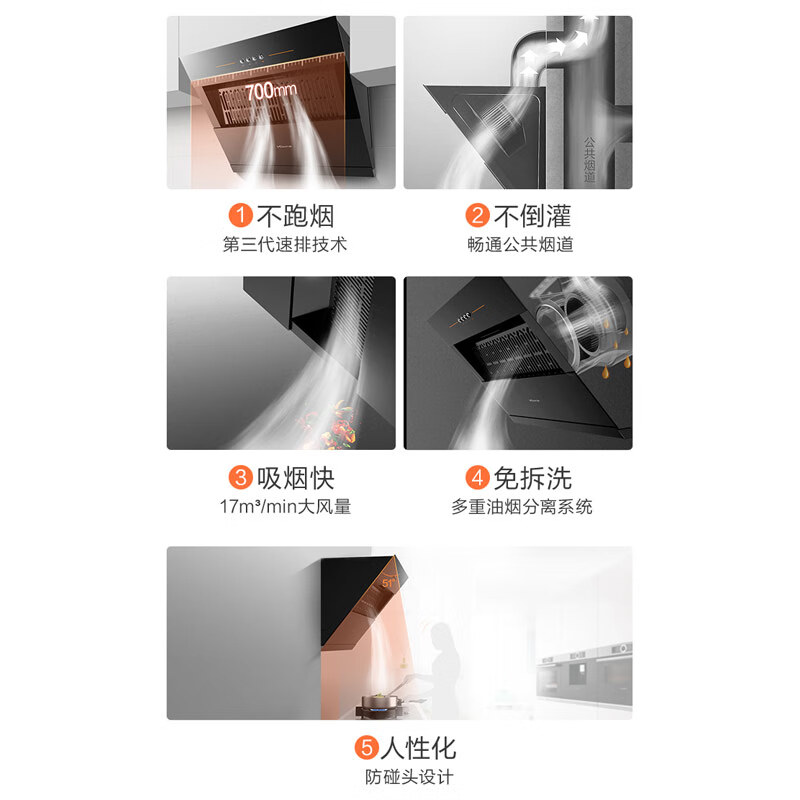 700mm

公共烟道

1 不跑烟
第三代速排技术

2 不倒灌
畅通公共烟道

3 吸烟快
17m³/min大风量

4 免拆洗
多重油烟分离系统

51°

5 人性化
防碰头设计